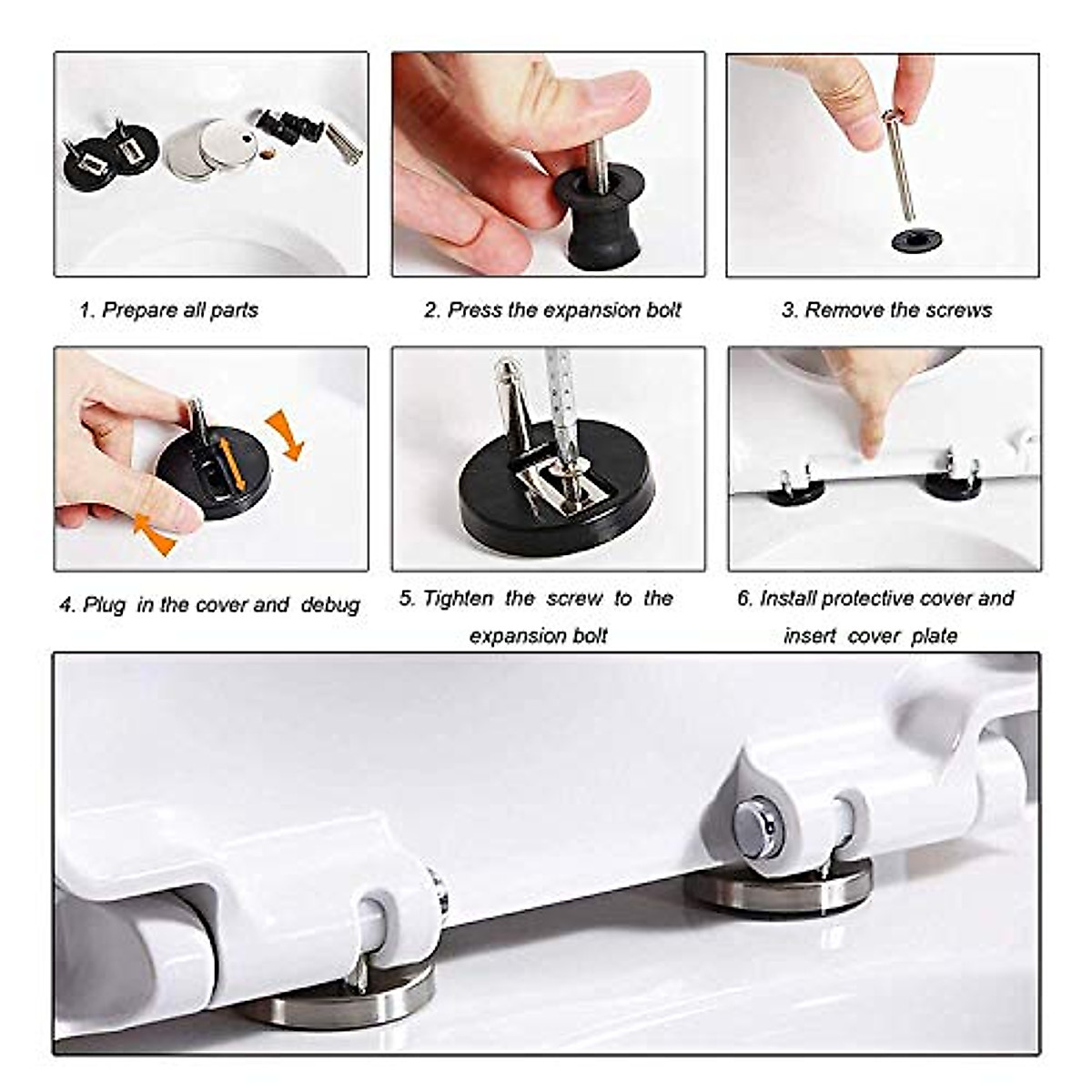 1. Prepare all parts

2. Press the expansion bolt

3. Remove the screws

4. Plug in the cover and debug

5. Tighten the screw to the expansion bolt

6. Install protective cover and insert cover plate