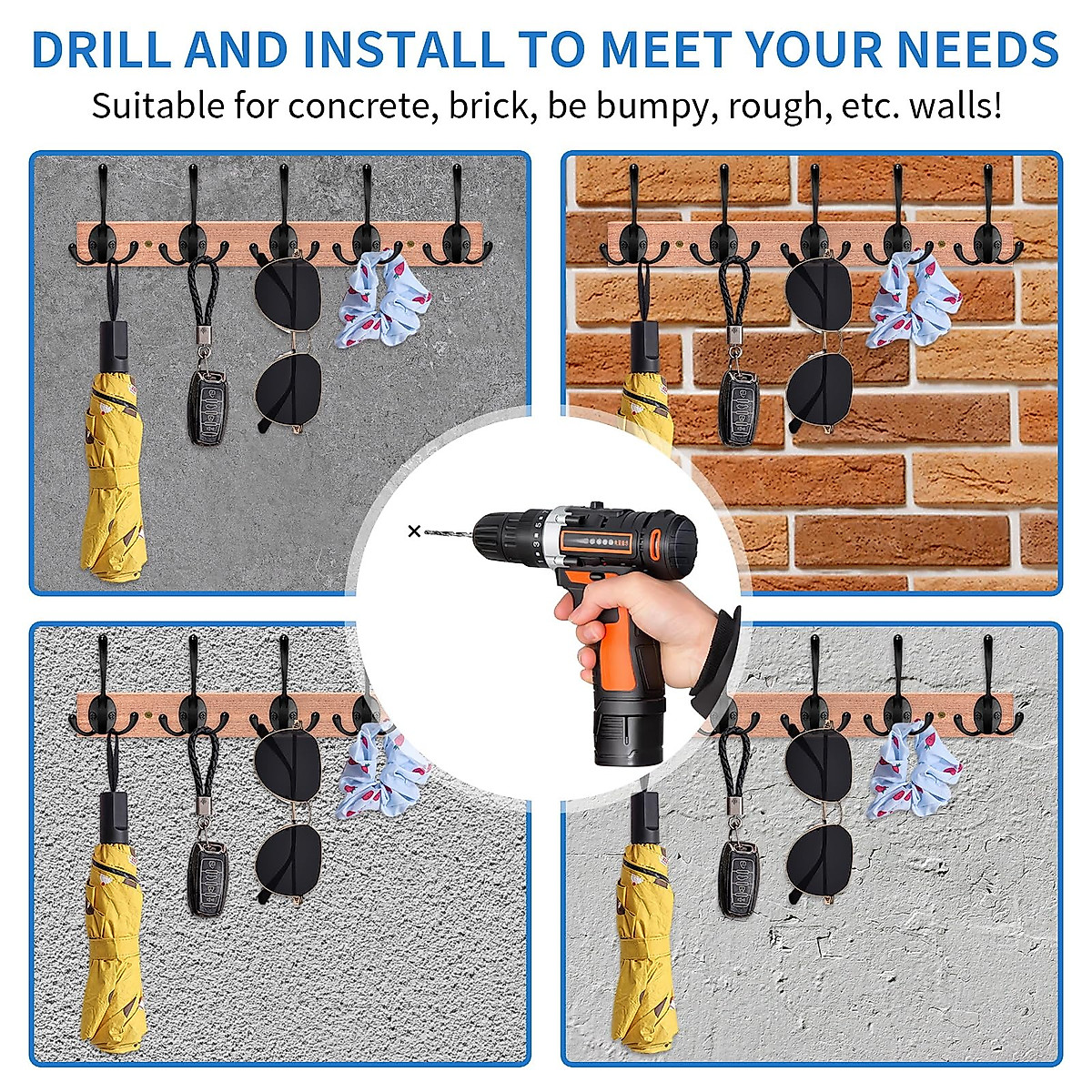 DRILL AND INSTALL TO MEET YOUR NEEDS

Suitable for concrete, brick, be bumpy, rough, etc. walls!