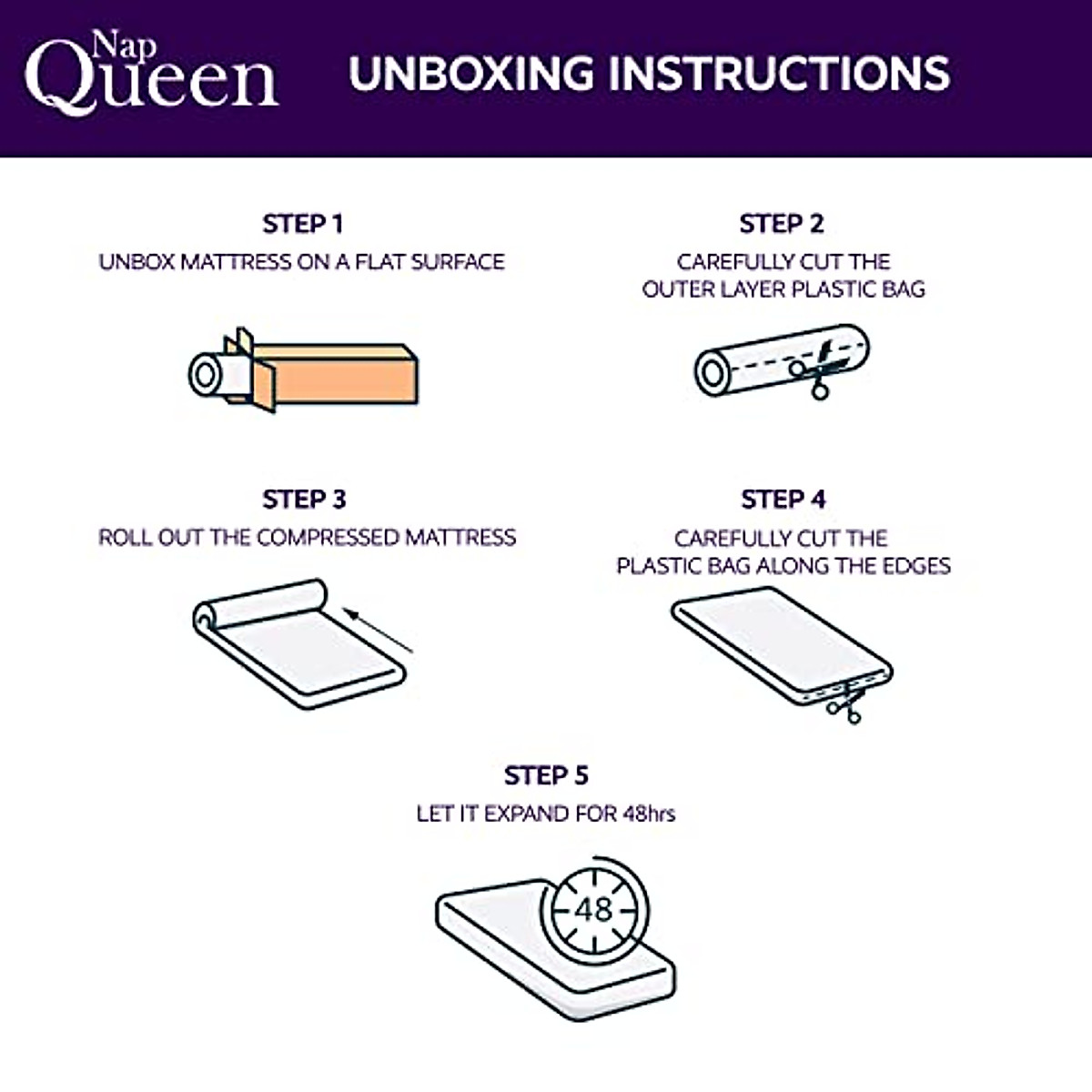 Nap Queen

UNBOXING INSTRUCTIONS

STEP 1
UNBOX MATTRESS ON A FLAT SURFACE

STEP 2
CAREFULLY CUT THE OUTER LAYER PLASTIC BAG

STEP 3
ROLL OUT THE COMPRESSED MATTRESS

STEP 4
CAREFULLY CUT THE PLASTIC BAG ALONG THE EDGES

STEP 5
LET IT EXPAND FOR 48hrs

48