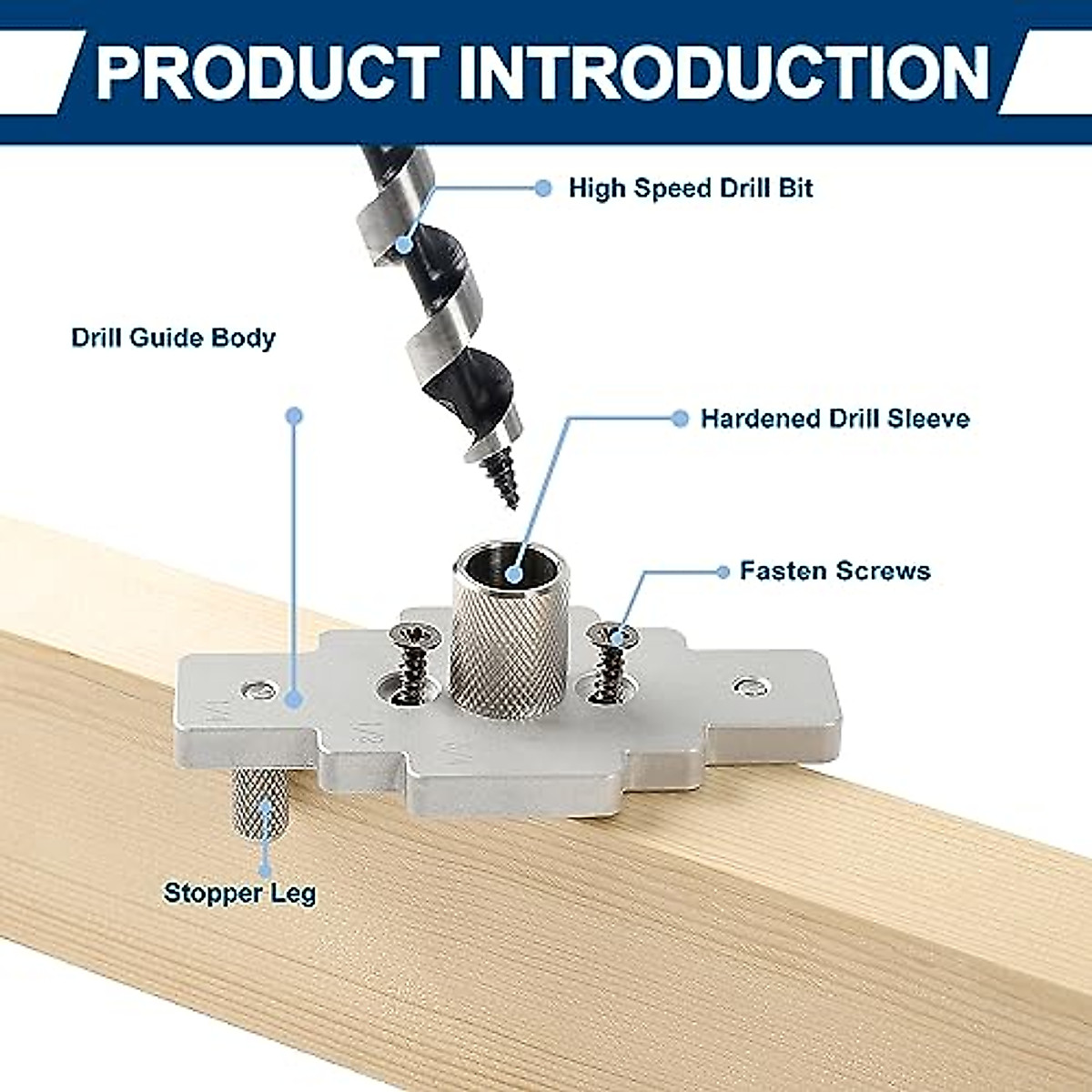 PRODUCT INTRODUCTION

High Speed Drill Bit

Drill Guide Body

Hardened Drill Sleeve

Fasten Screws

Stopper Leg