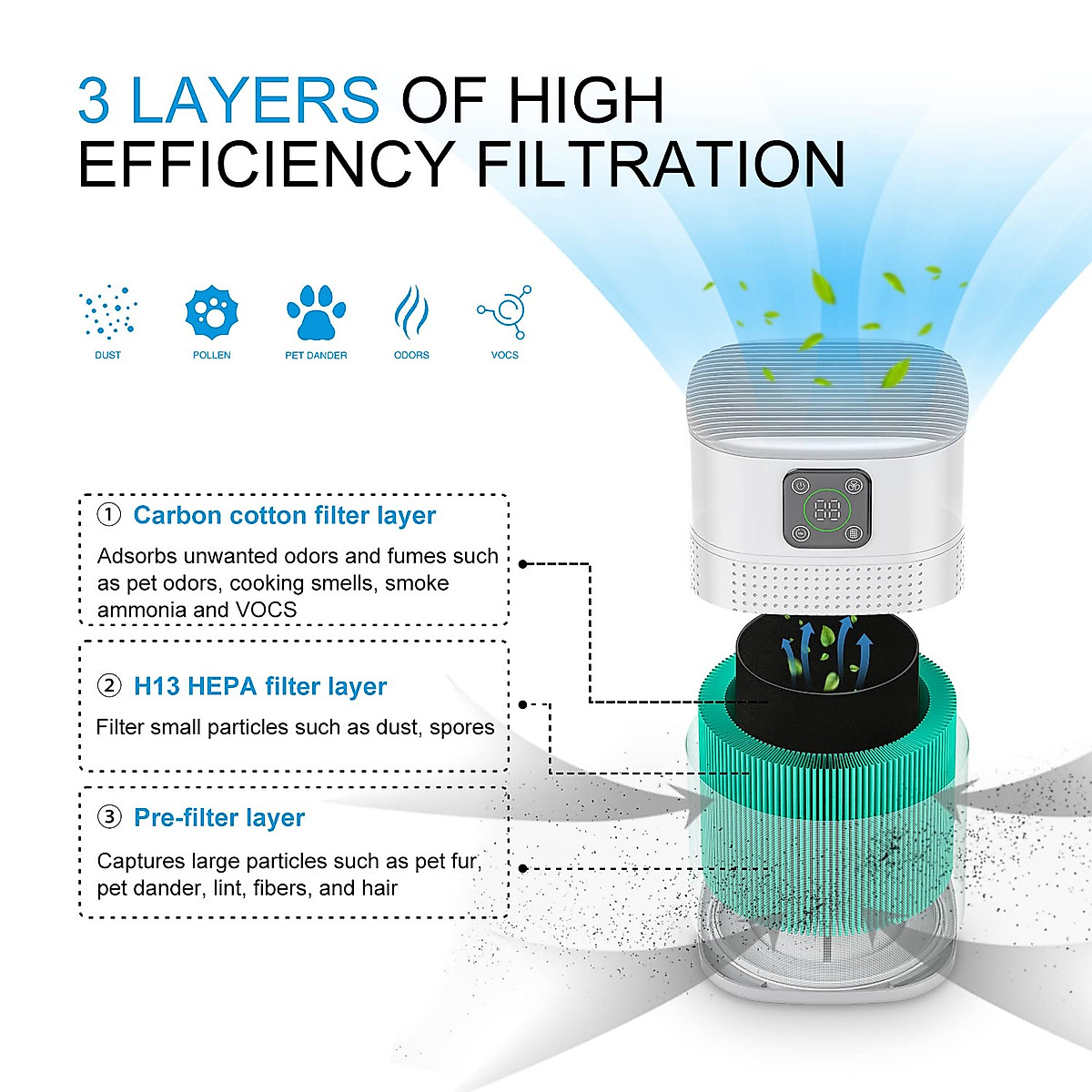 3 LAYERS OF HIGH EFFICIENCY FILTRATION

DUST

POLLEN

PET DANDER

ODORS

VOCS

① Carbon cotton filter layer

Adsorbs unwanted odors and fumes such as pet odors, cooking smells, smoke ammonia and VOCS

② H13 HEPA filter layer

Filter small particles such as dust, spores

③ Pre-filter layer

Captures large particles such as pet fur, pet dander, lint, fibers, and hair