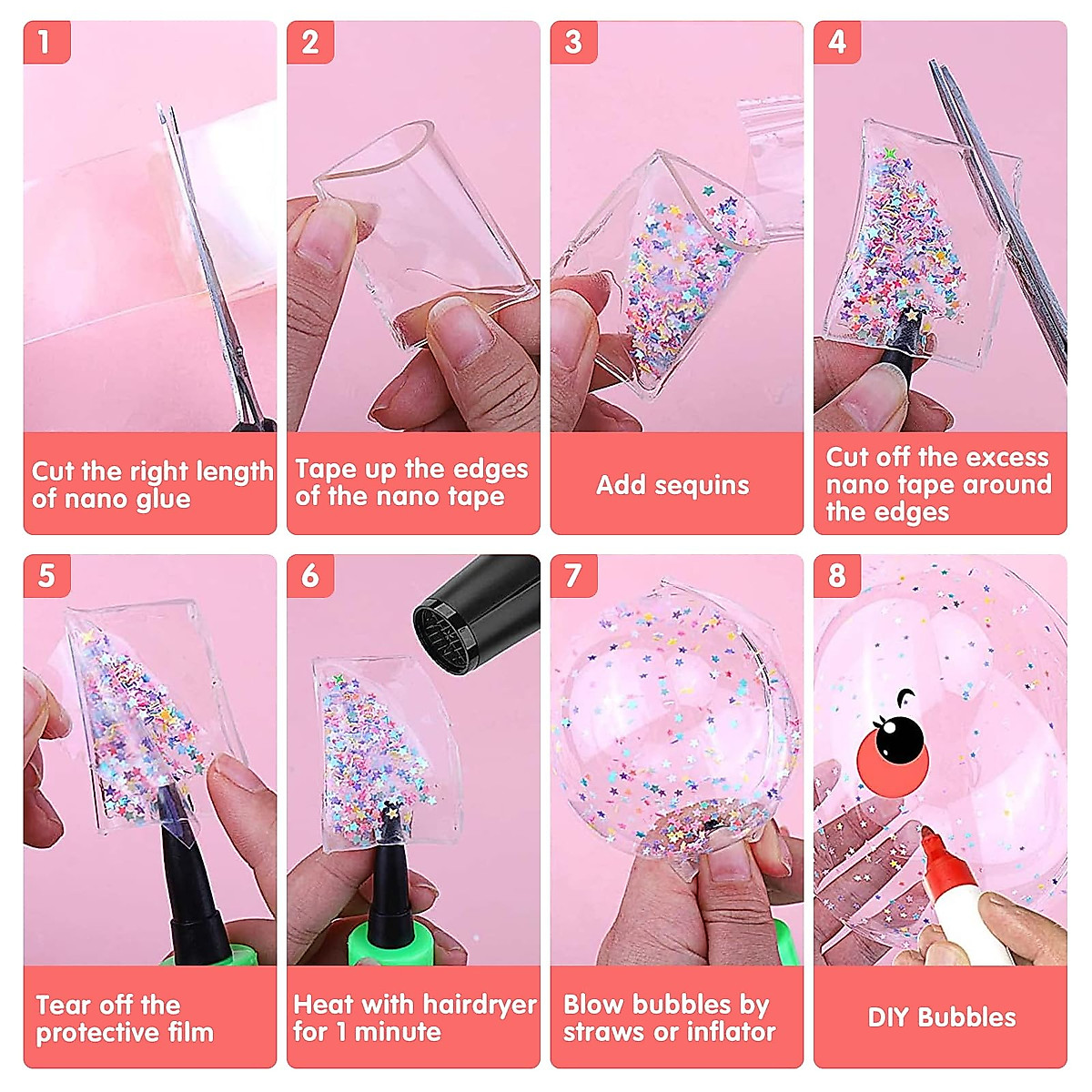 1

Cut the right length of nano glue

2

Tape up the edges of the nano tape

3

Add sequins

4

Cut off the excess nano tape around the edges

5

Tear off the protective film

6

Heat with hairdryer for 1 minute

7

Blow bubbles by straws or inflator

8

DIY Bubbles