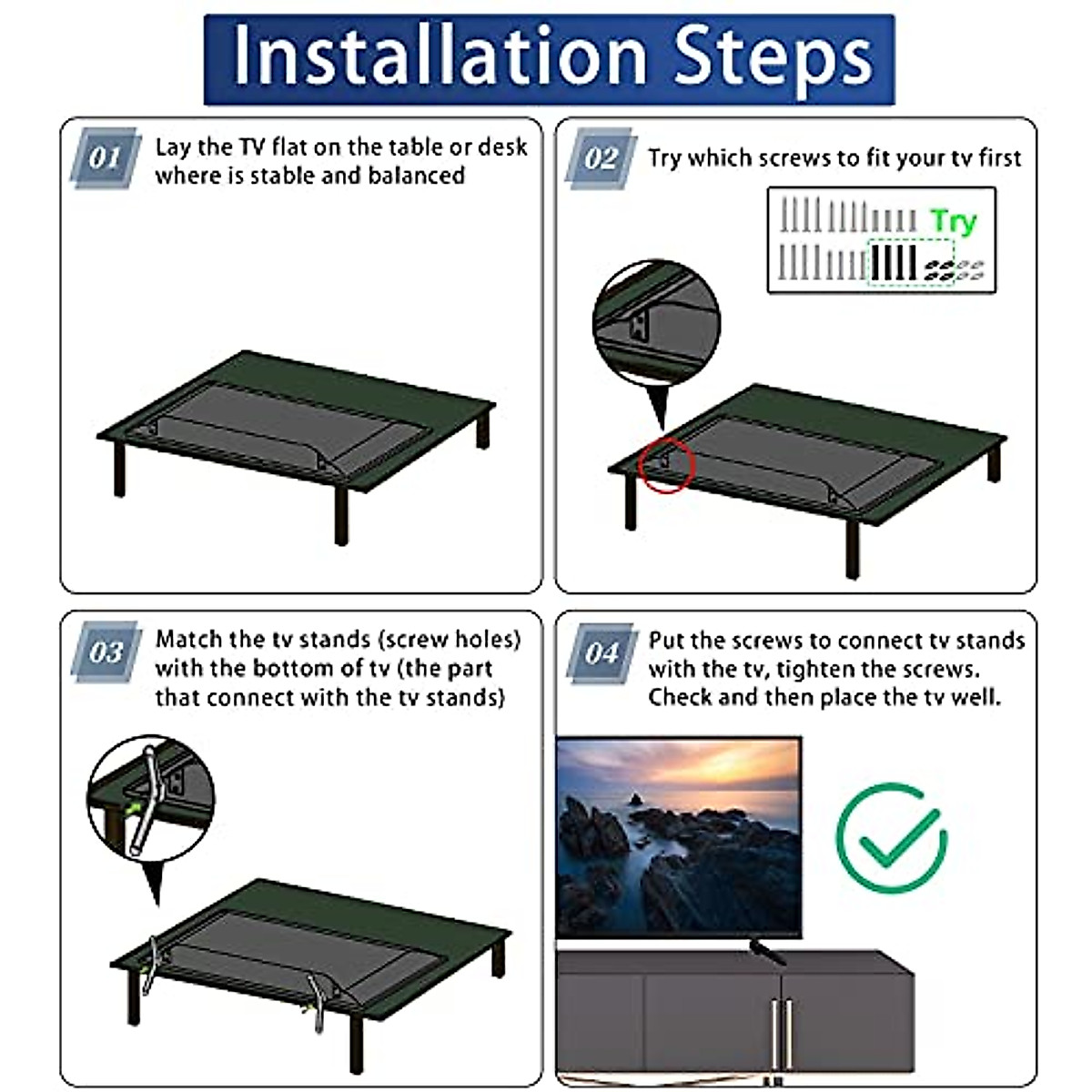 Installation Steps

01 Lay the TV flat on the table or desk where is stable and balanced

02 Try which screws to fit your tv first

Try

03 Match the tv stands (screw holes) with the bottom of tv (the part that connect with the tv stands)

04 Put the screws to connect tv stands with the tv, tighten the screws. Check and then place the tv well.