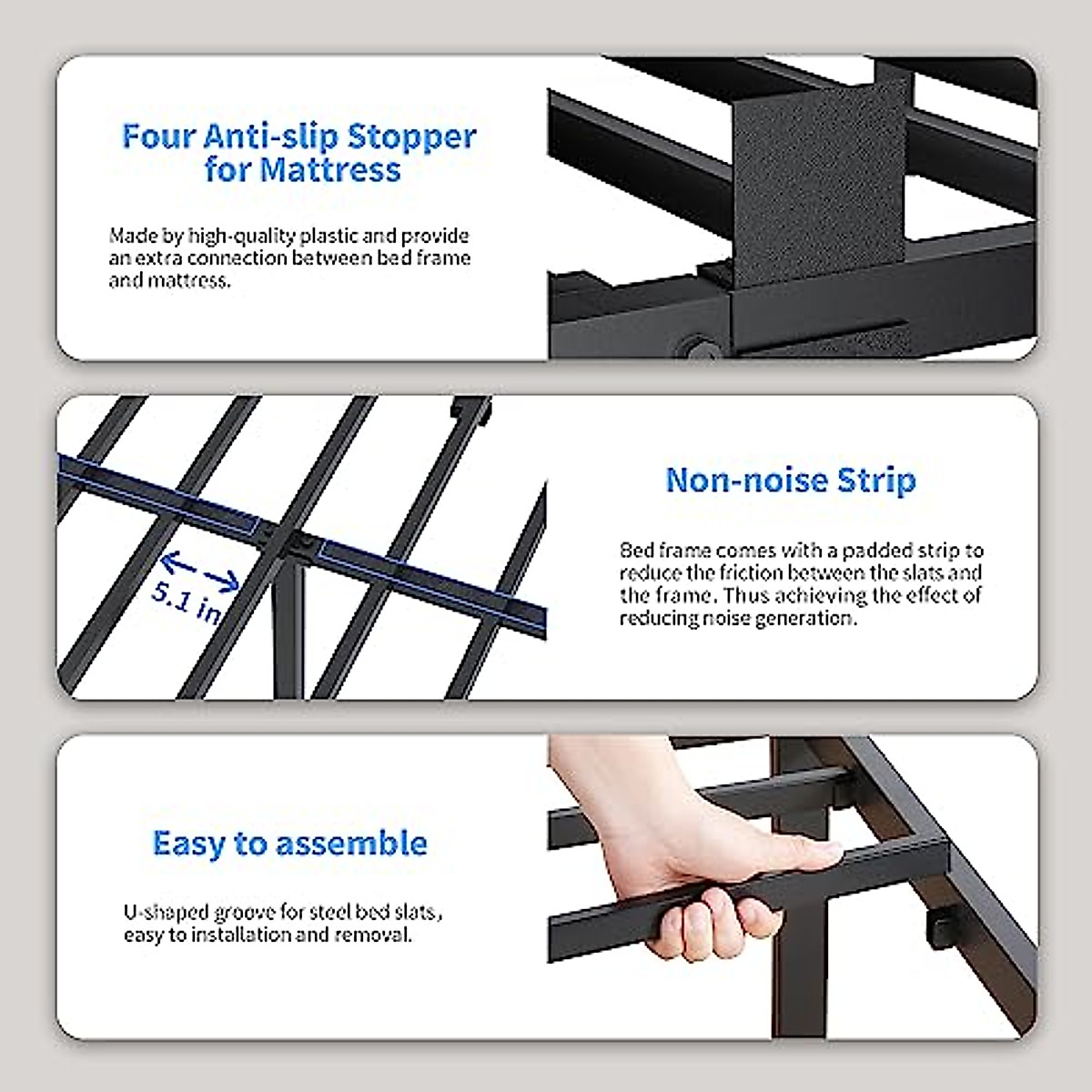 Four Anti-slip Stopper for Mattress

Made by high-quality plastic and provide an extra connection between bed frame and mattress.

5.1 in

Non-noise Strip

Bed frame comes with a padded strip to reduce the friction between the slats and the frame. Thus achieving the effect of reducing noise generation.

Easy to assemble

U-shaped groove for steel bed slats, easy to installation and removal.