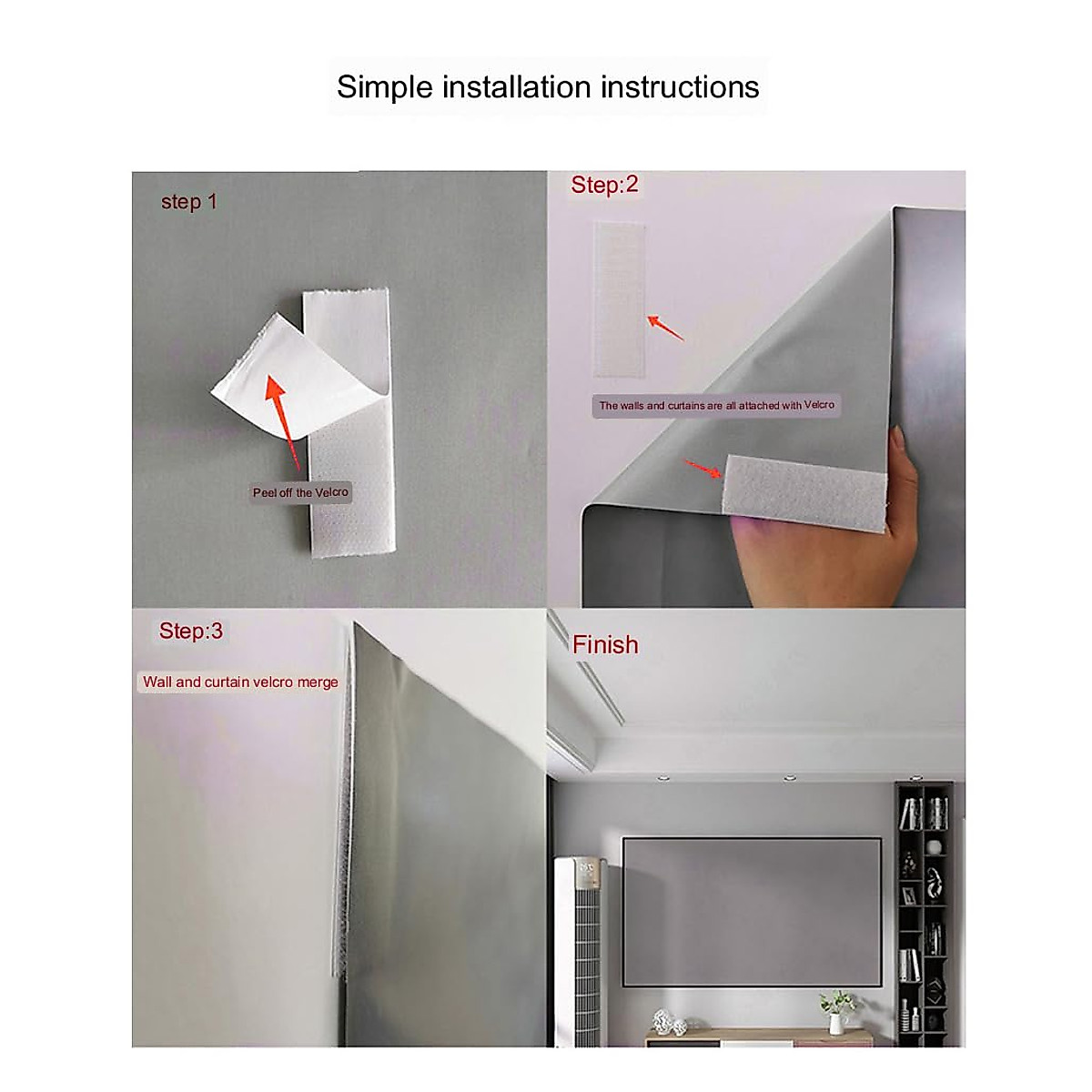 Simple installation instructions

step 1

Peel off the Velcro

Step:2

The walls and curtains are all attached with Velcro

Step:3

Wall and curtain velcro merge

Finish