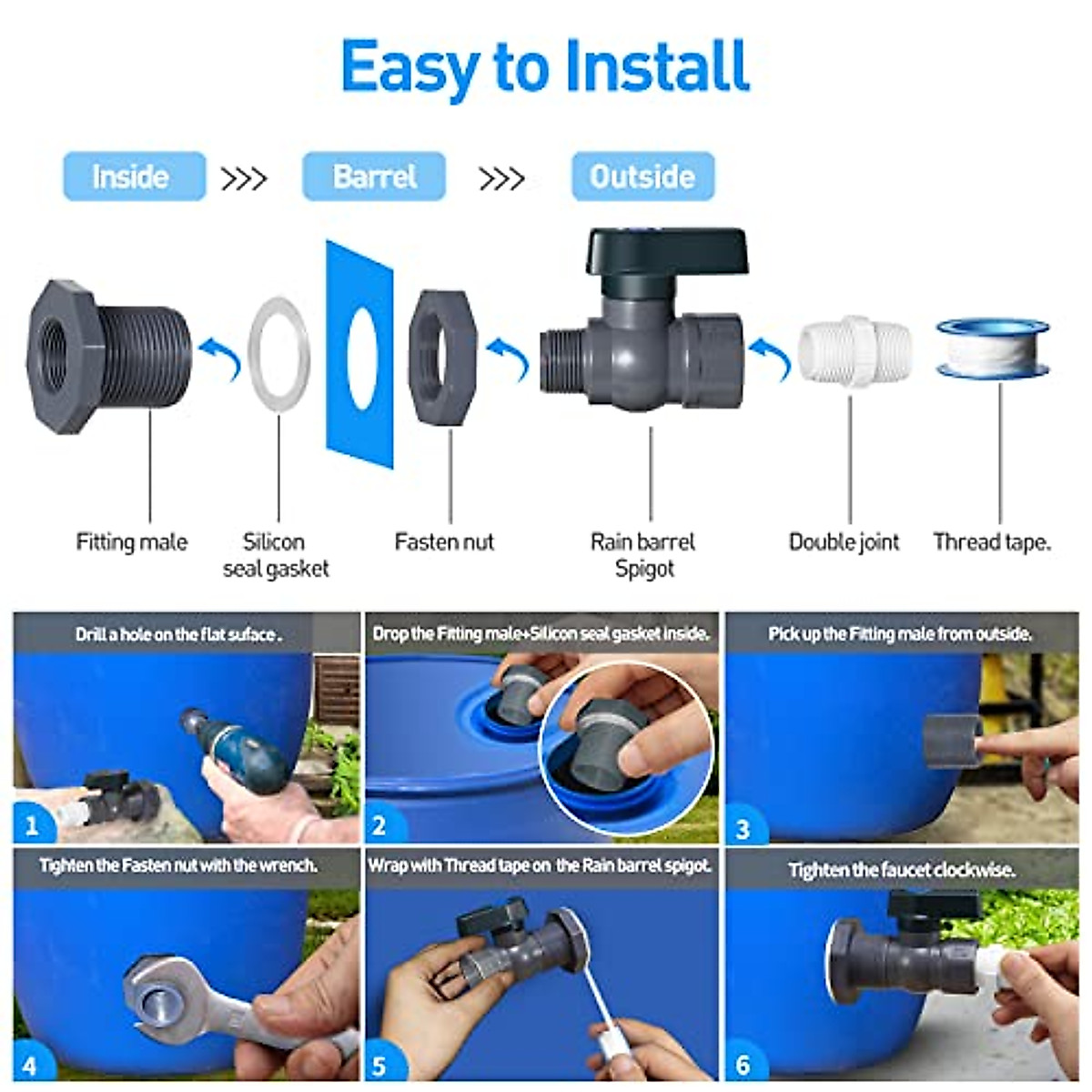 Easy to Install

Inside >>> Barrel >>> Outside

Fitting male

Silicon seal gasket

Fasten nut

Rain barrel Spigot

Double joint

Thread tape.

Drill a hole on the flat suface .

1

Drop the Fitting male+Silicon seal gasket inside.

2

Pick up the Fitting male from outside.

3

Tighten the Fasten nut with the wrench.

4

Wrap with Thread tape on the Rain barrel spigot.

5

Tighten the faucet clockwise.

6