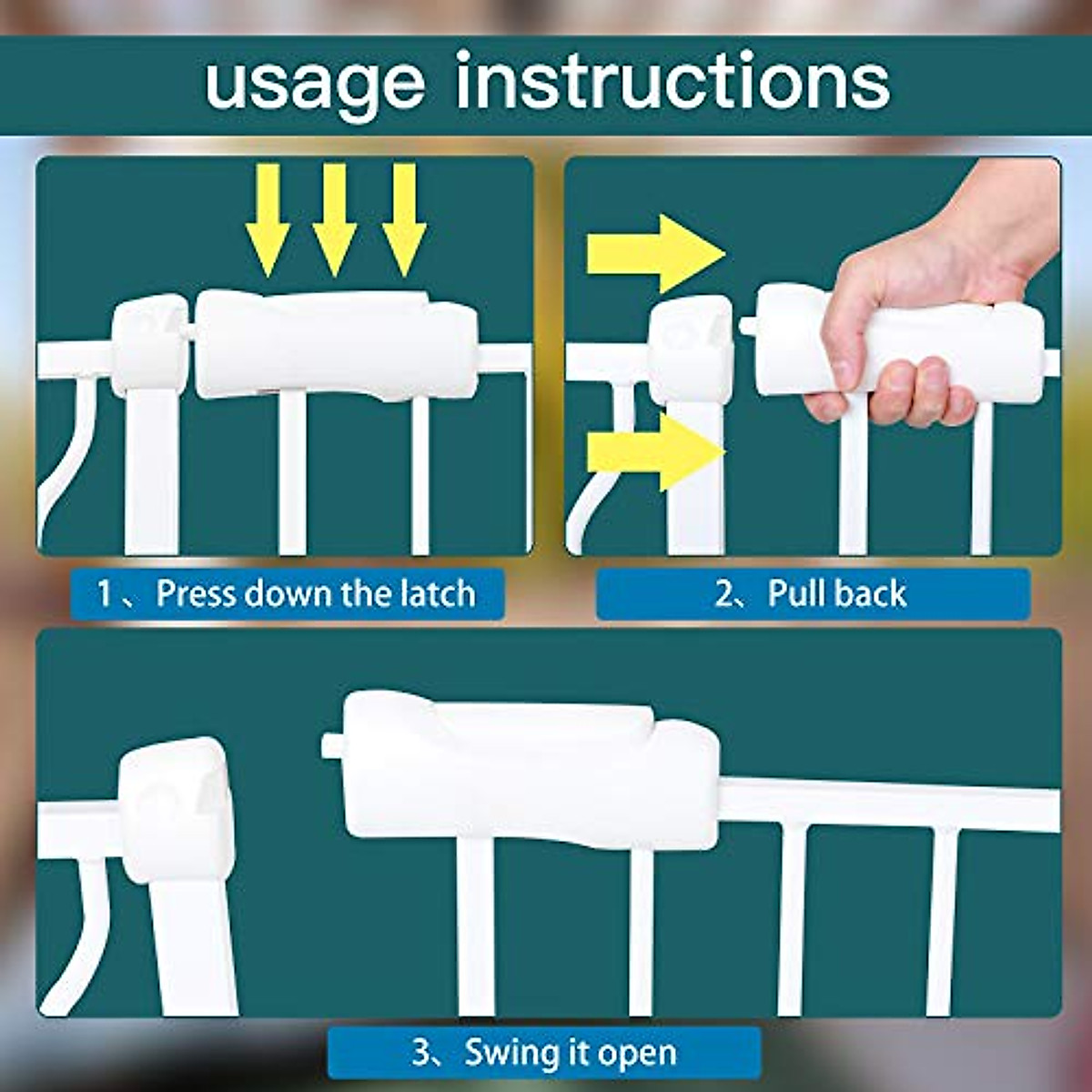 usage instructions

1、Press down the latch

2、Pull back

3、Swing it open