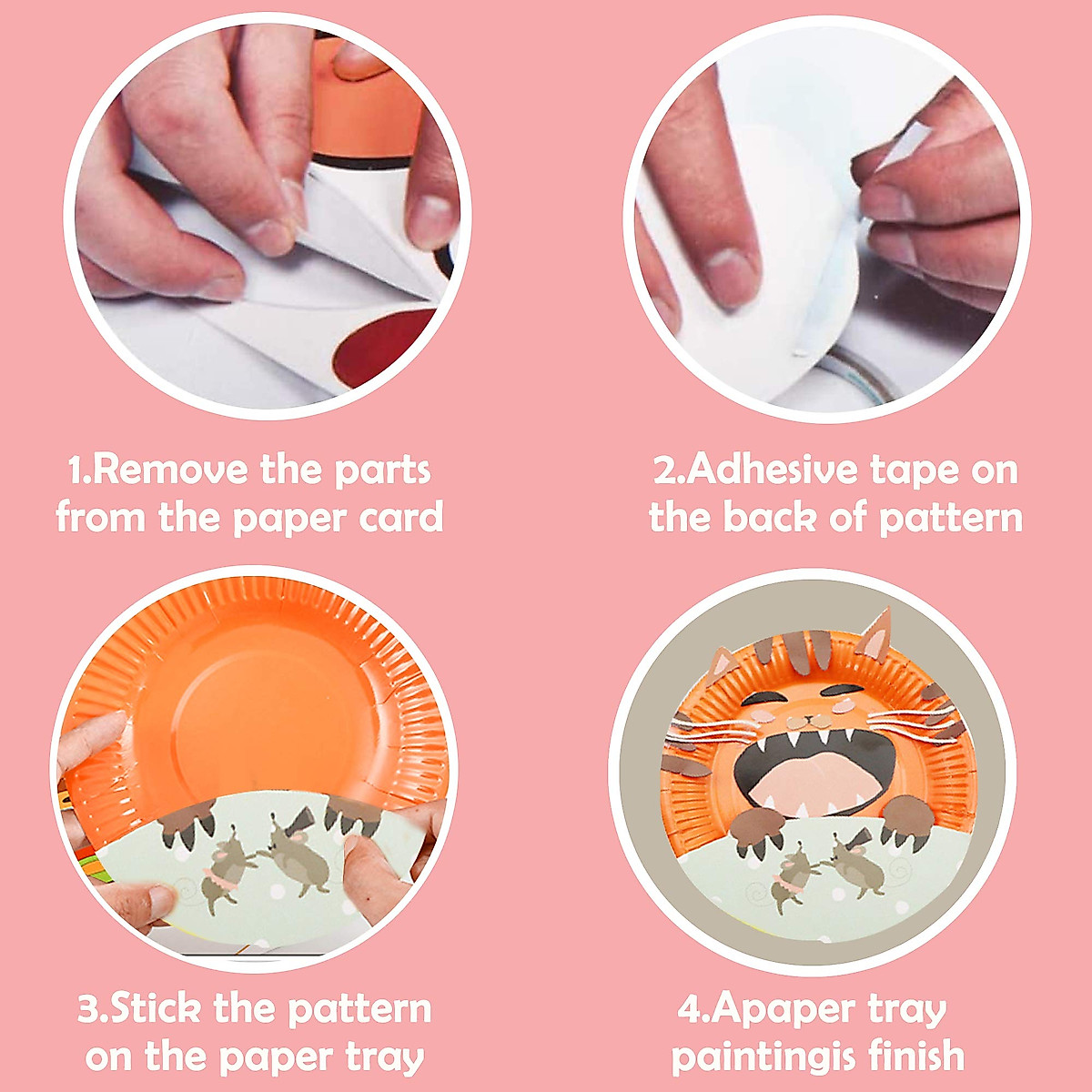 1.Remove the parts from the paper card

2.Adhesive tape on the back of pattern

3.Stick the pattern on the paper tray

4.Apaper tray paintingis finish