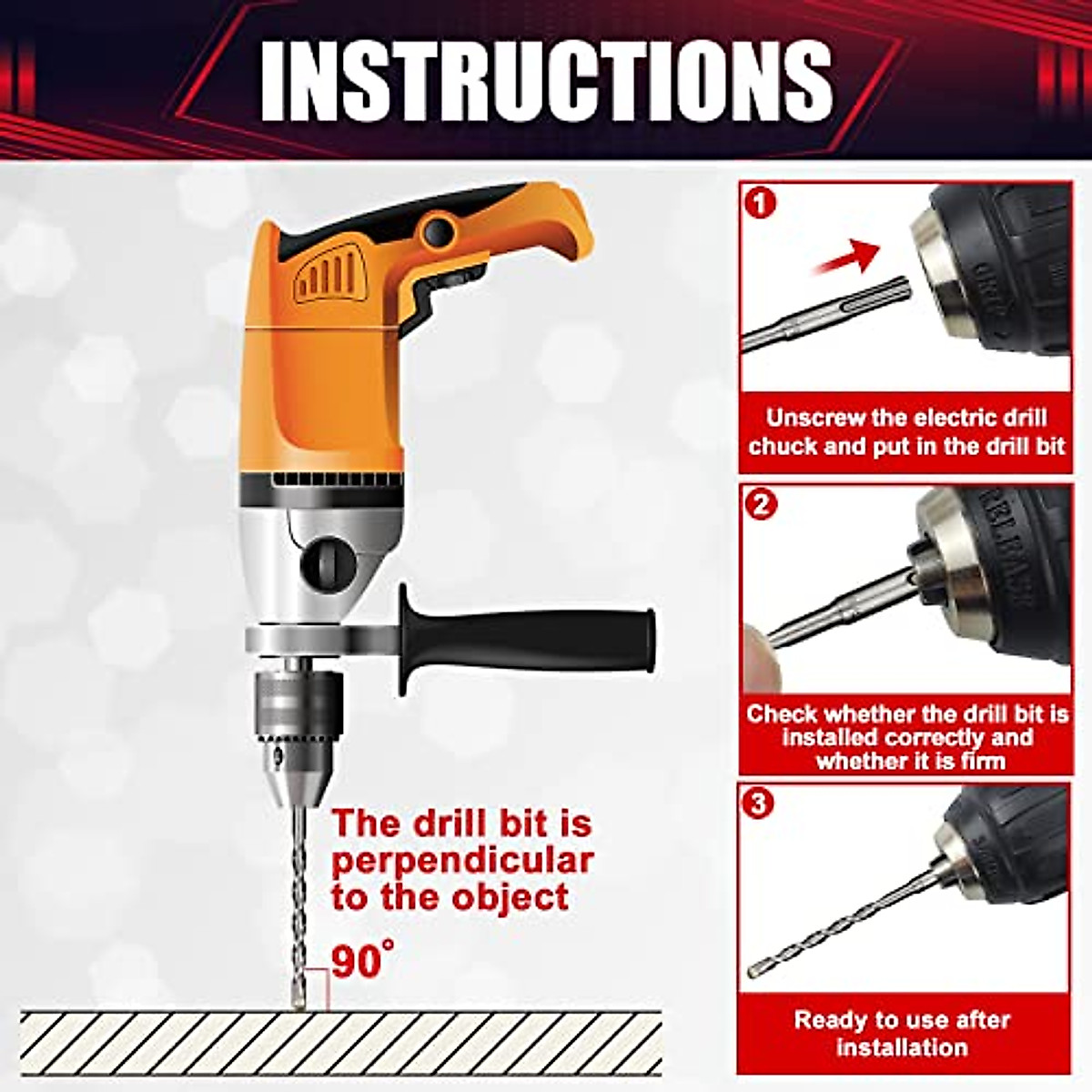 INSTRUCTIONS

The drill bit is perpendicular to the object

90°

1

Unscrew the electric drill chuck and put in the drill bit

2

Check whether the drill bit is installed correctly and whether it is firm

3

Ready to use after installation