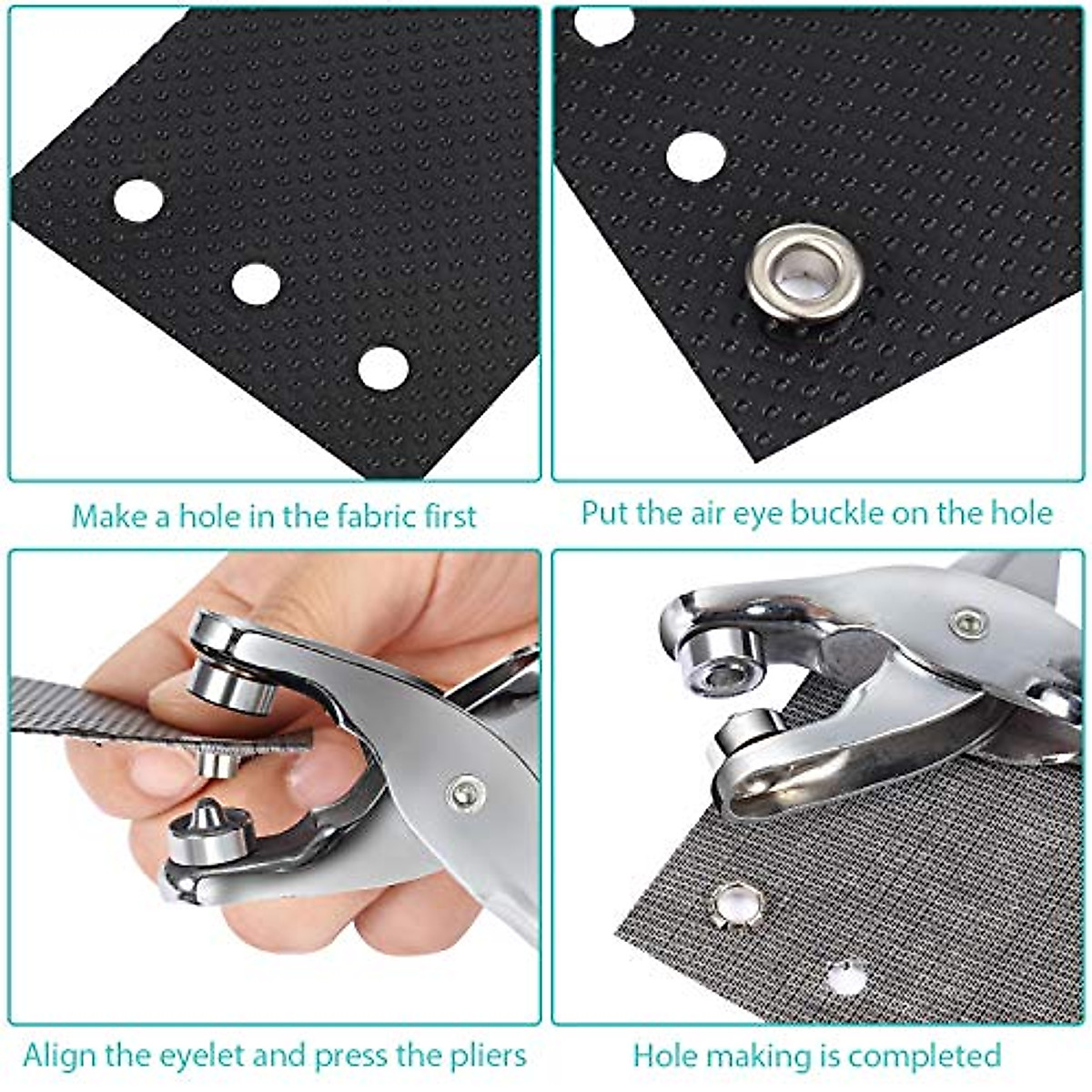 Make a hole in the fabric first

Put the air eye buckle on the hole

Align the eyelet and press the pliers

Hole making is completed