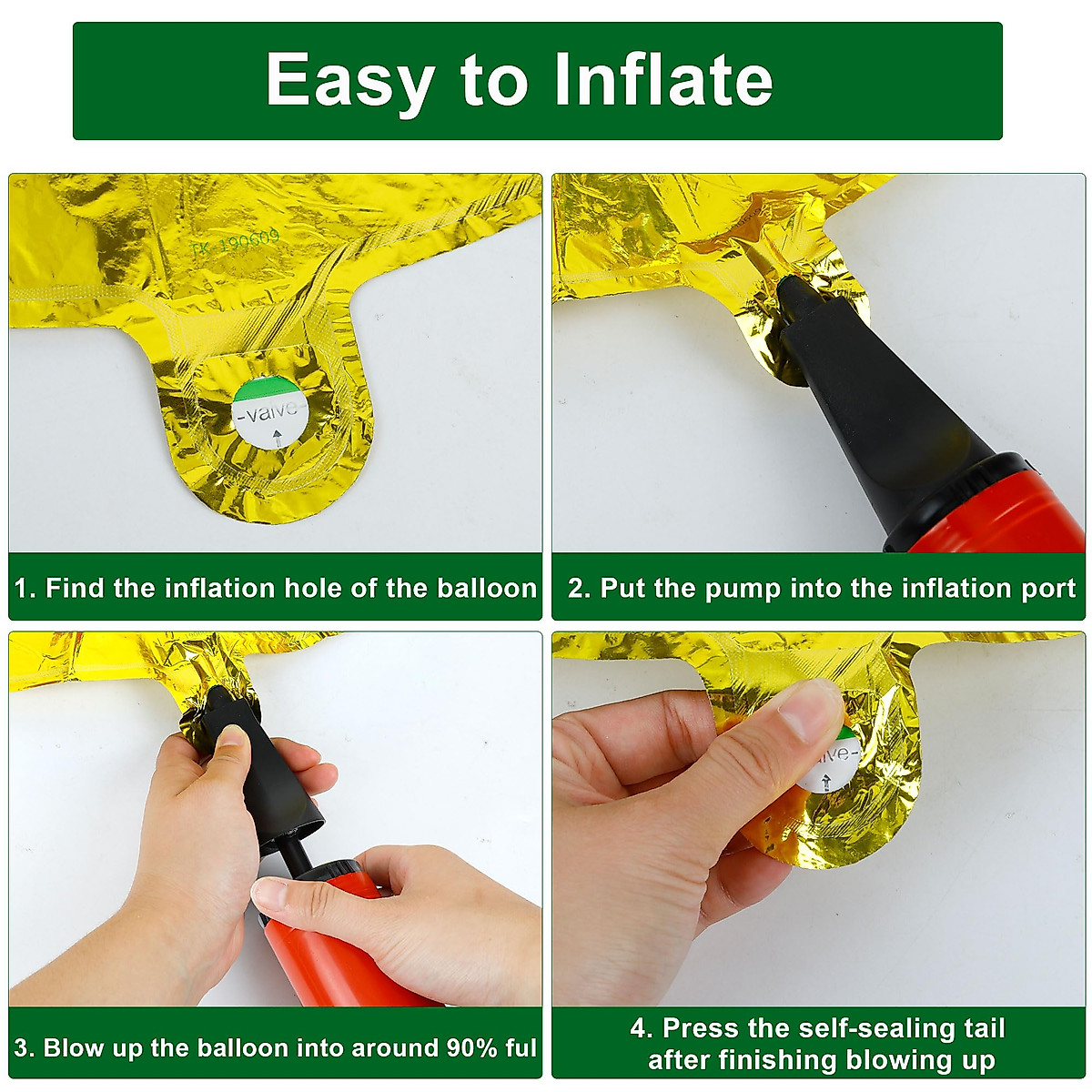 Easy to Inflate

TK 190609

-valve-

1. Find the inflation hole of the balloon

2. Put the pump into the inflation port

3. Blow up the balloon into around 90% ful

-valve-

4. Press the self-sealing tail after finishing blowing up