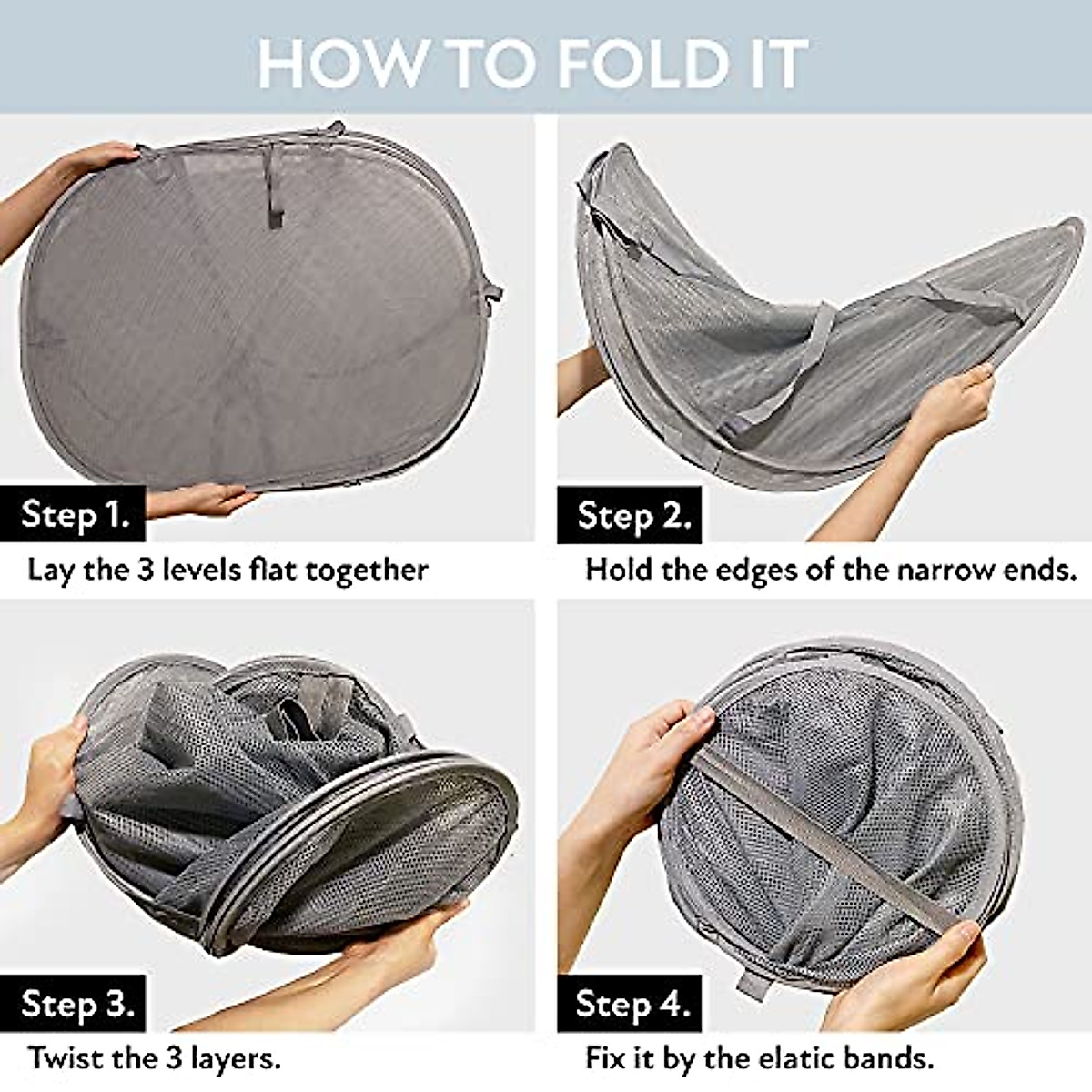 HOW TO FOLD IT

Step 1.
Lay the 3 levels flat together

Step 2.
Hold the edges of the narrow ends.

Step 3.
Twist the 3 layers.

Step 4.
Fix it by the elatic bands.