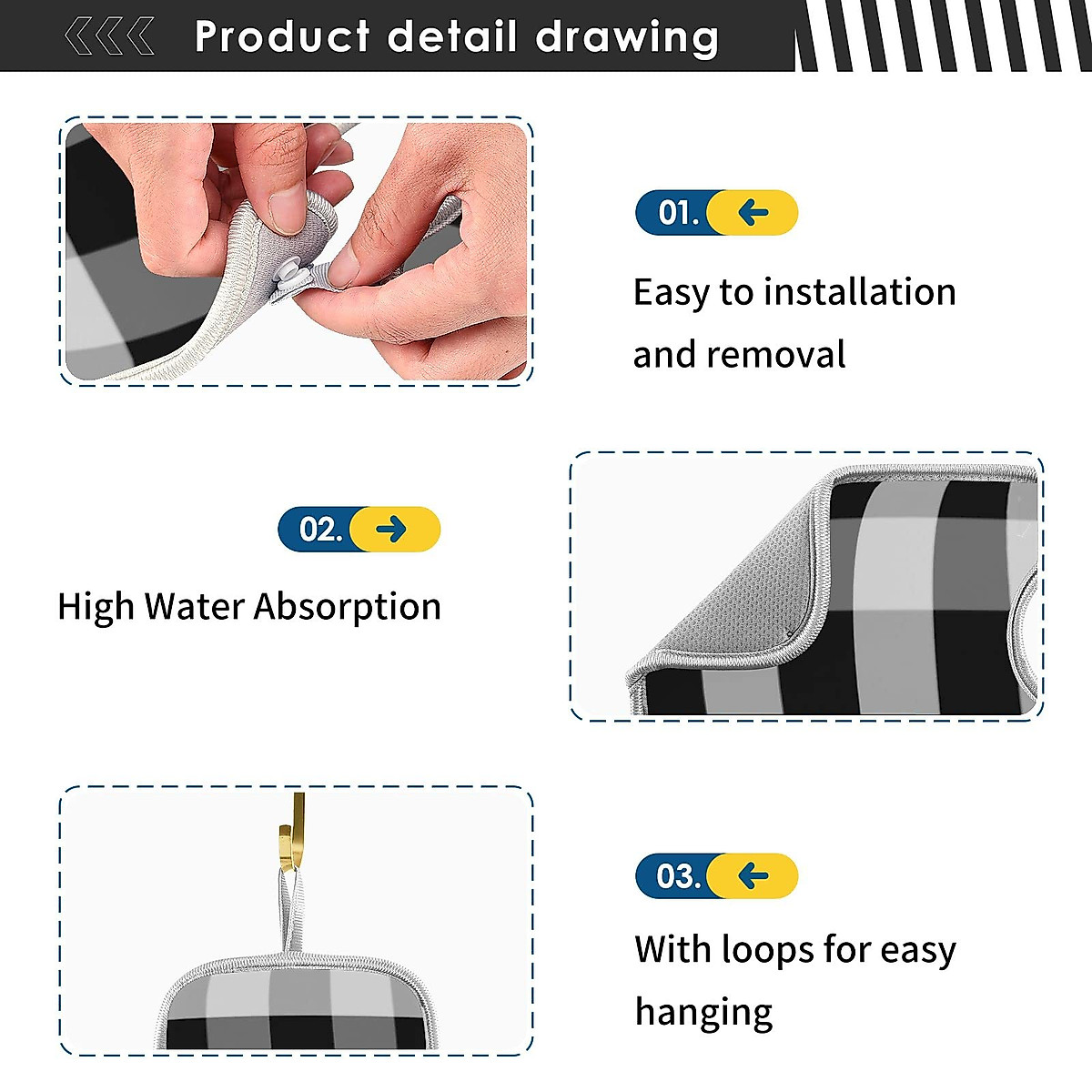 Product detail drawing

01.

Easy to installation and removal

02.

High Water Absorption

03.

With loops for easy hanging