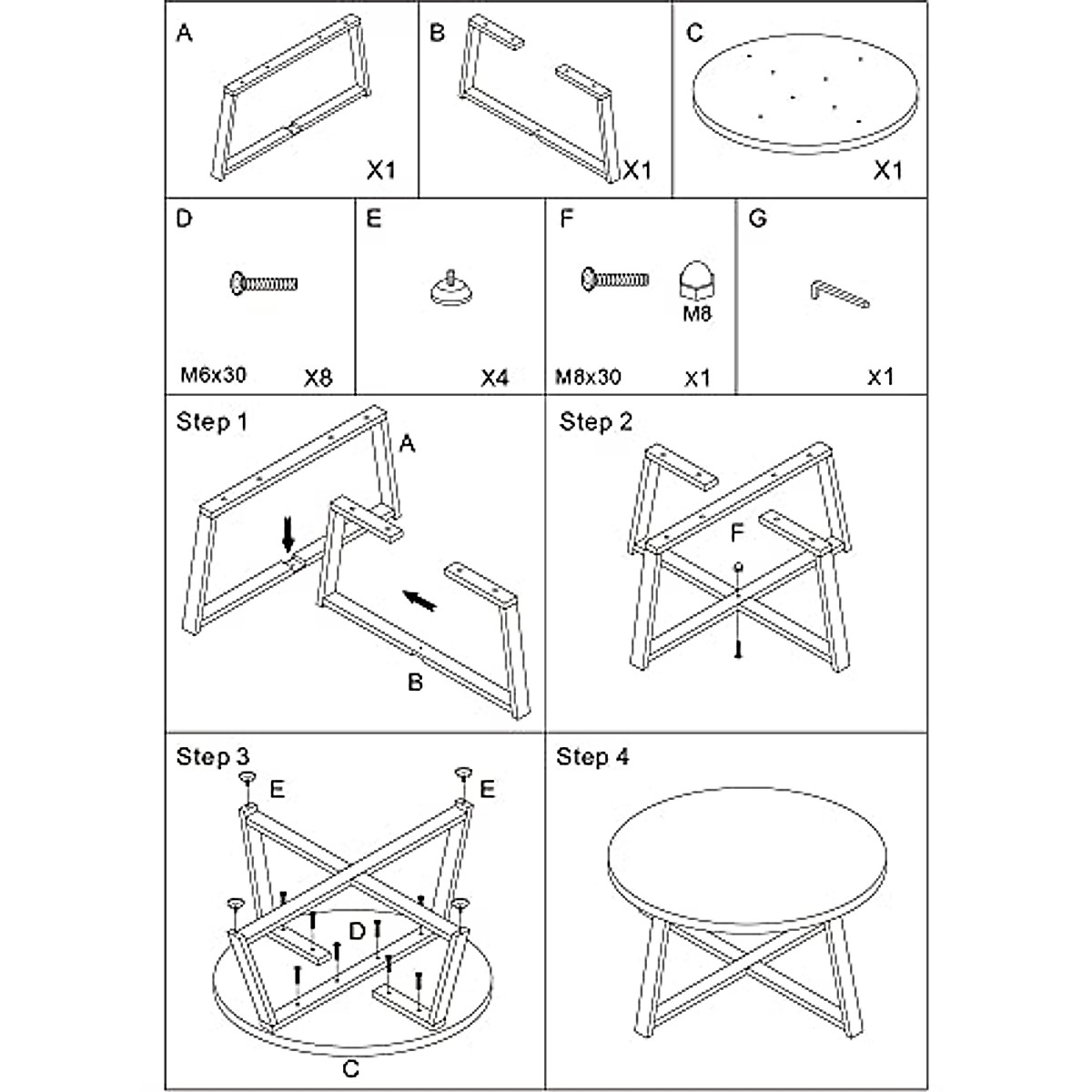 A
X1

B
X1

C
X1

D
M6x30 X8

E
X4

F
M8
M8x30 X1

G
X1

Step 1
A
B

Step 2
F

Step 3
E
E
D
C

Step 4