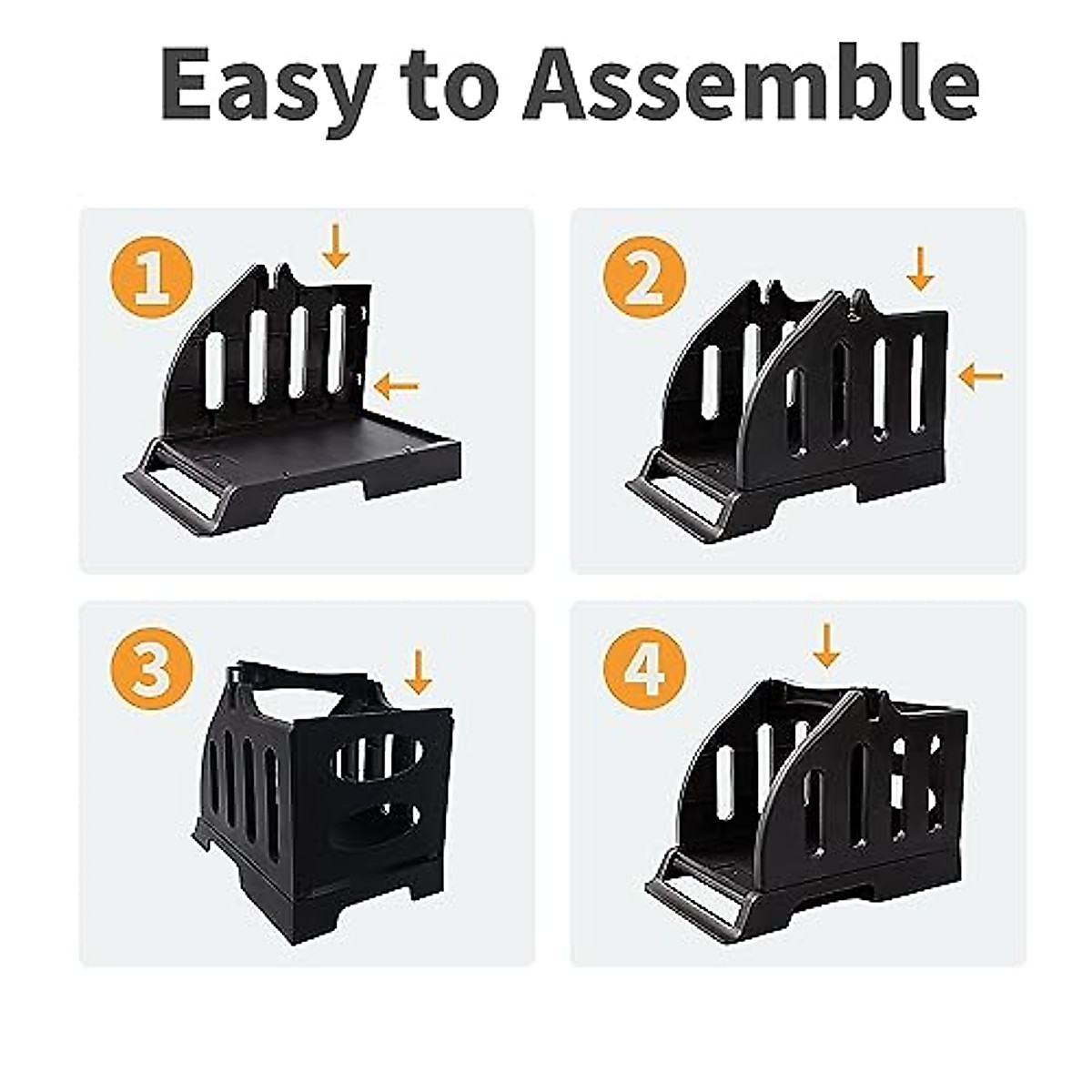 Easy to Assemble

1

2

3

4