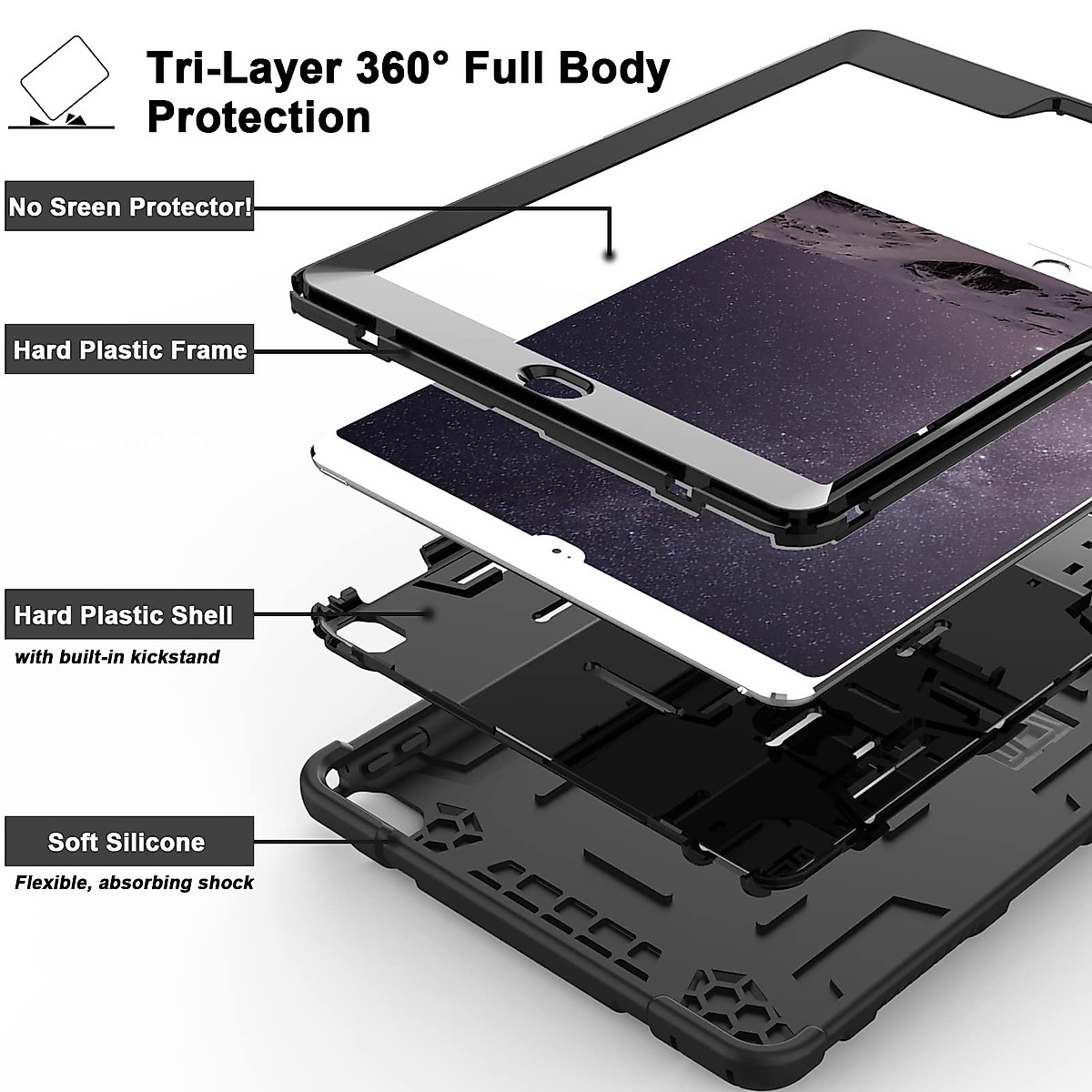 Tri-Layer 360° Full Body Protection

No Sreen Protector!

Hard Plastic Frame

Hard Plastic Shell
with built-in kickstand

Soft Silicone
Flexible, absorbing shock