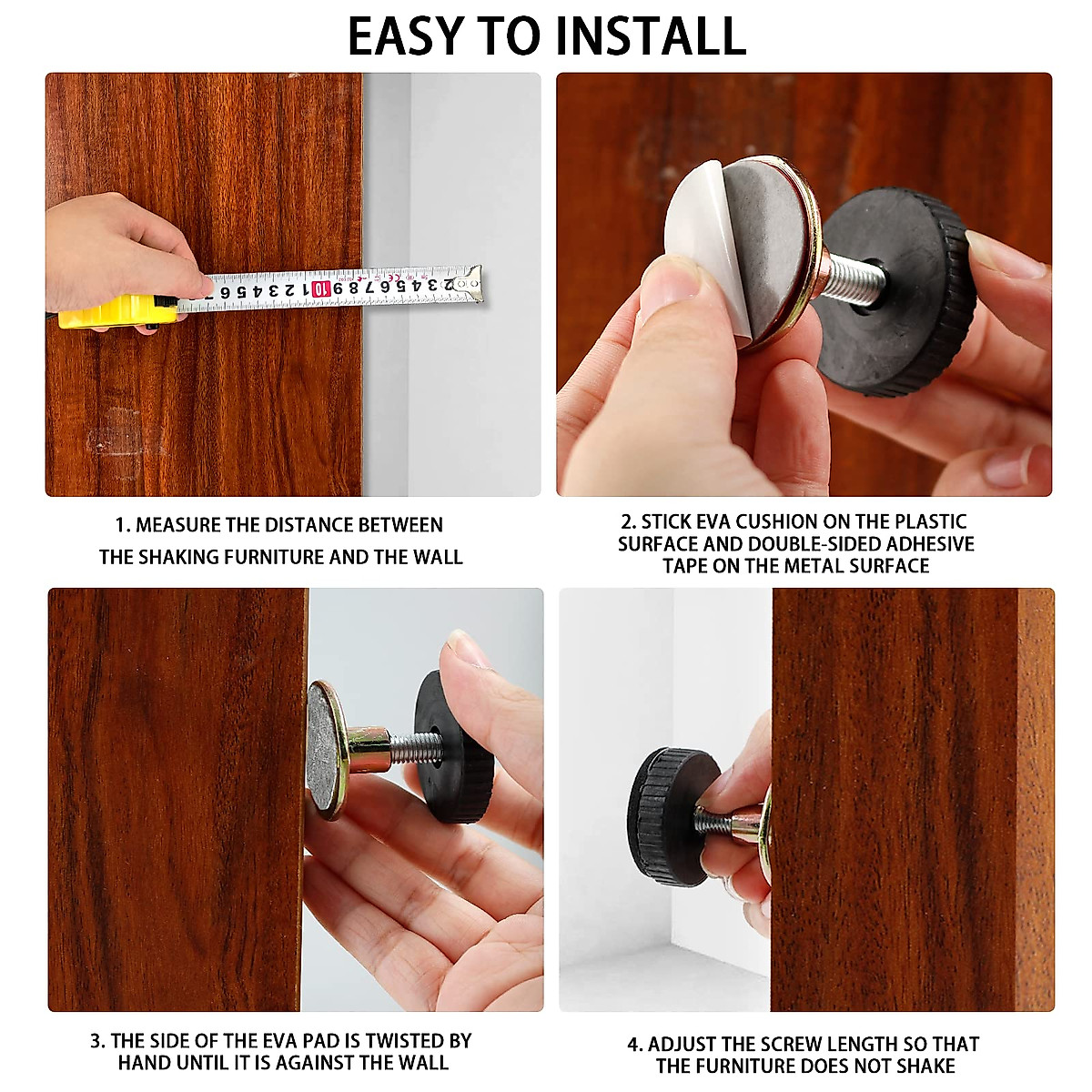 EASY TO INSTALL

1. MEASURE THE DISTANCE BETWEEN THE SHAKING FURNITURE AND THE WALL

2. STICK EVA CUSHION ON THE PLASTIC SURFACE AND DOUBLE-SIDED ADHESIVE TAPE ON THE METAL SURFACE

3. THE SIDE OF THE EVA PAD IS TWISTED BY HAND UNTIL IT IS AGAINST THE WALL

4. ADJUST THE SCREW LENGTH SO THAT THE FURNITURE DOES NOT SHAKE