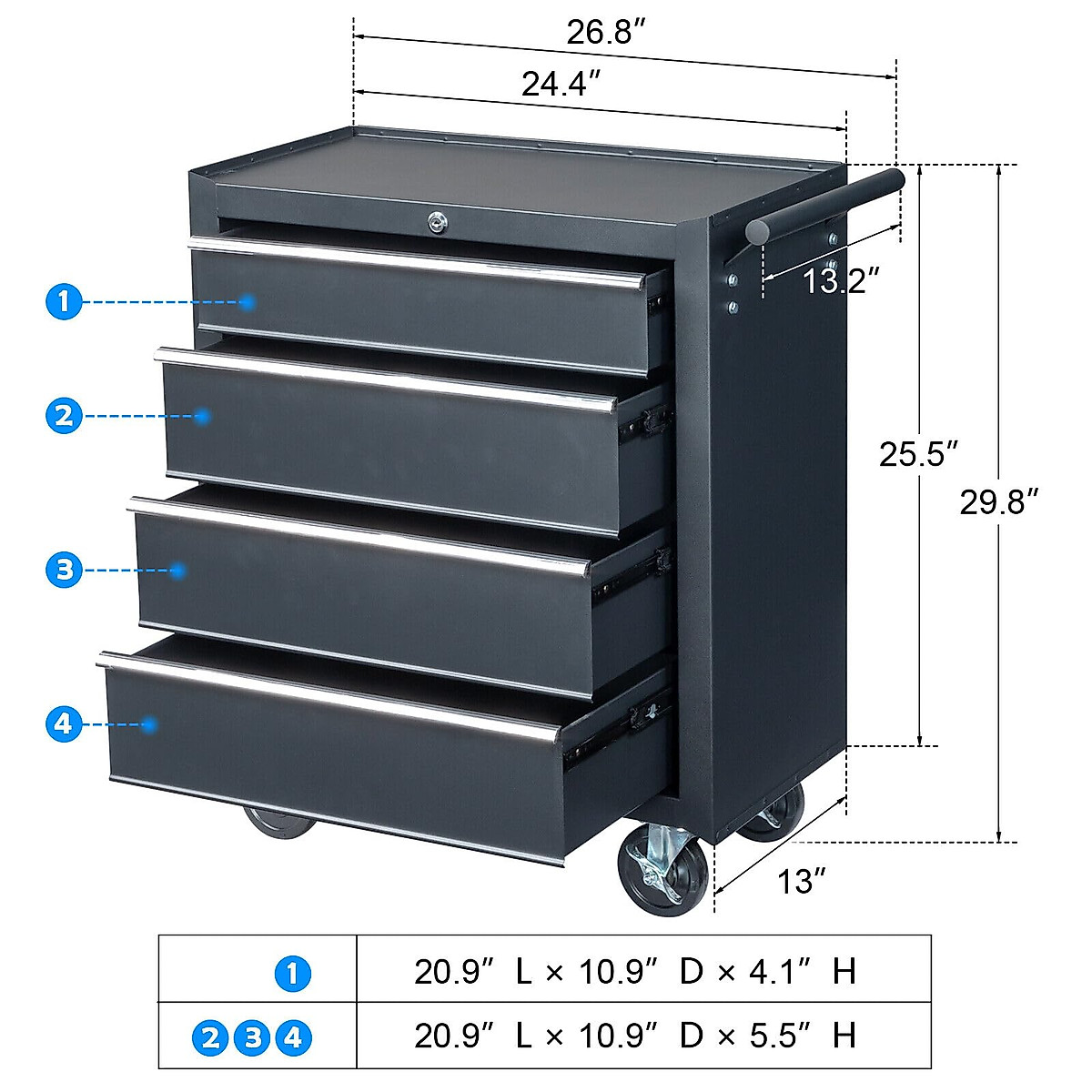 26.8″
24.4″
13.2″
1
2
3
4
25.5″
29.8″
13″

| 1 | 20.9″ L × 10.9″ D × 4.1″ H |
|---|---|
| 2 3 4 | 20.9″ L × 10.9″ D × 5.5″ H |