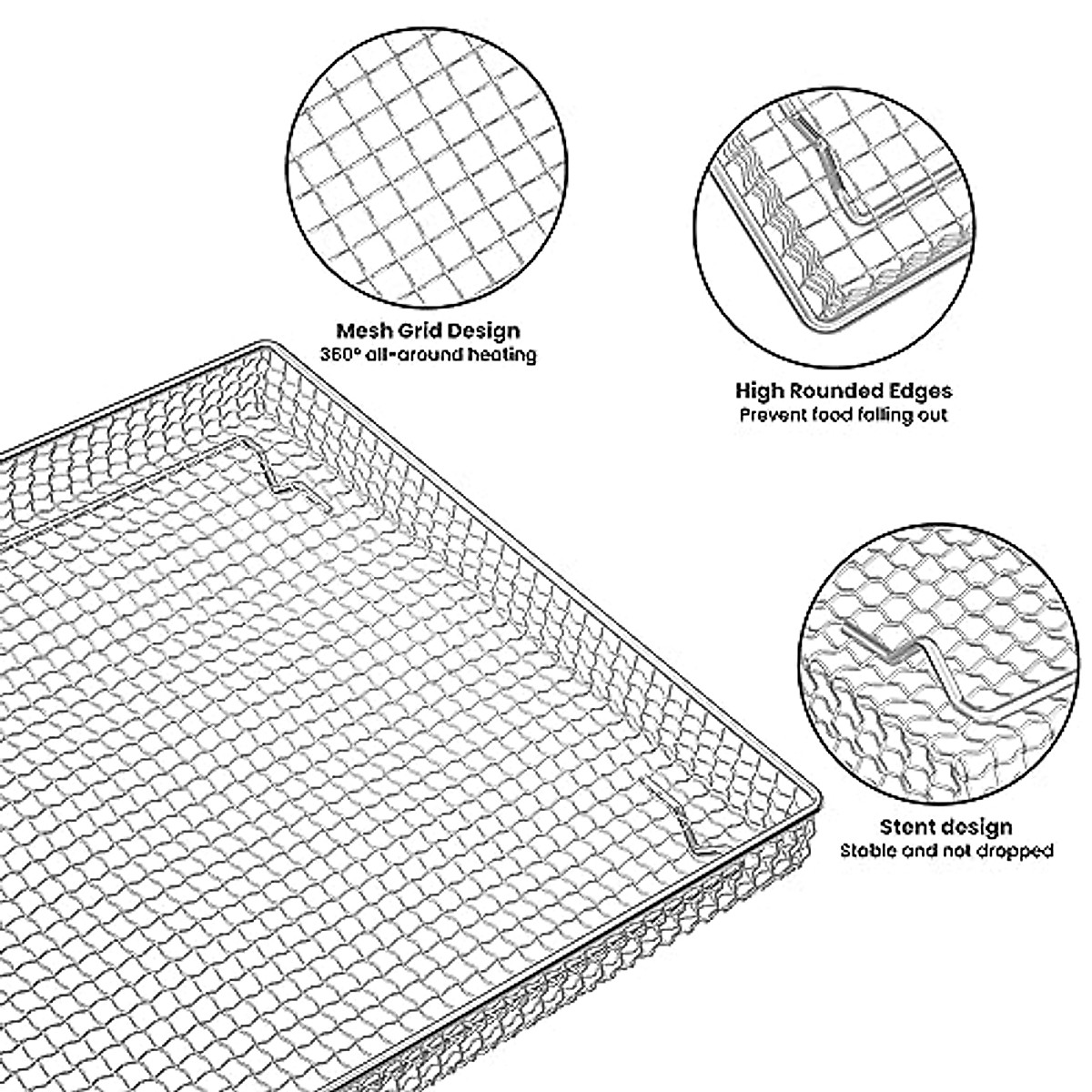 Mesh Grid Design
360° all-around heating

High Rounded Edges
Prevent food falling out

Stent design
Stable and not dropped