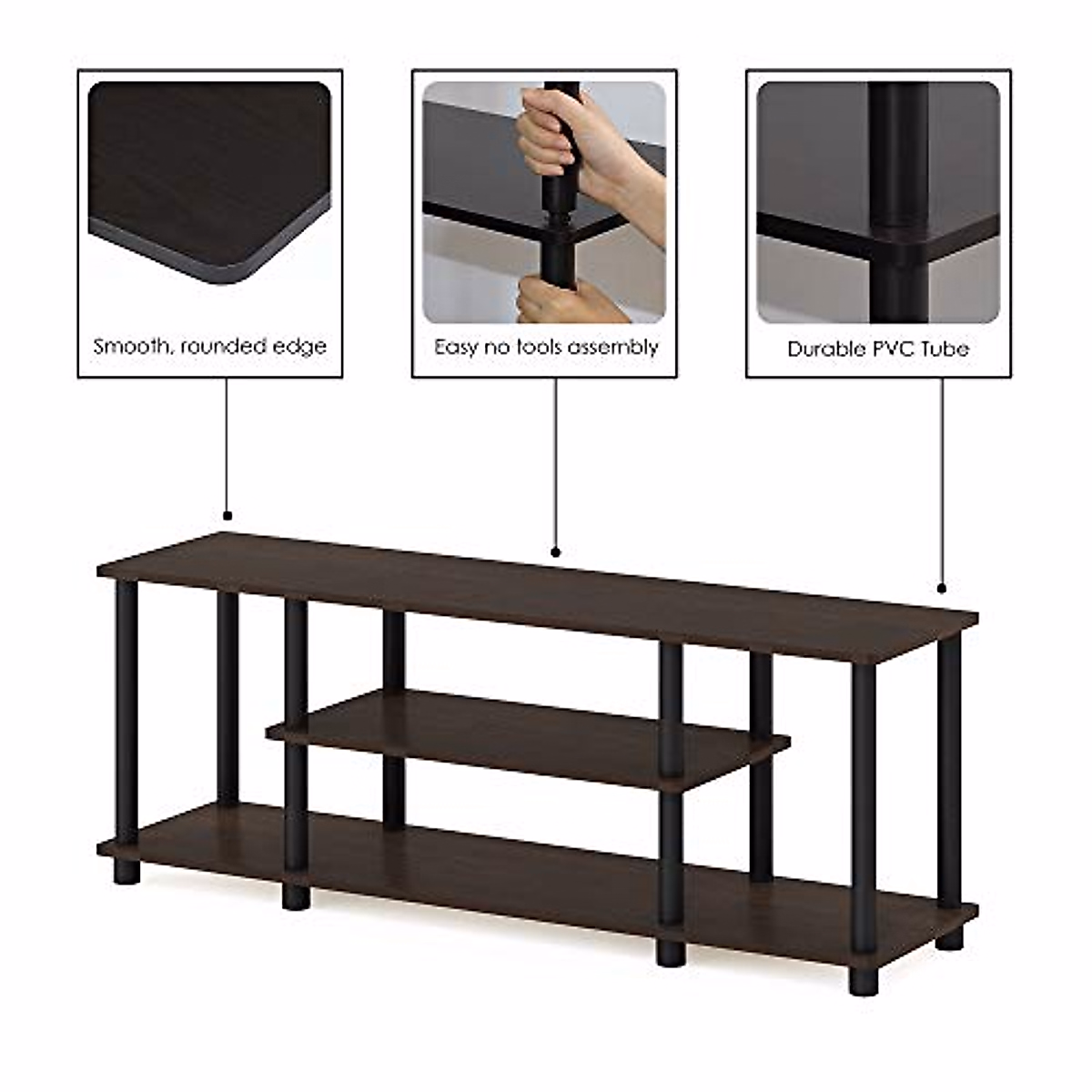 Smooth, rounded edge

Easy no tools assembly

Durable PVC Tube