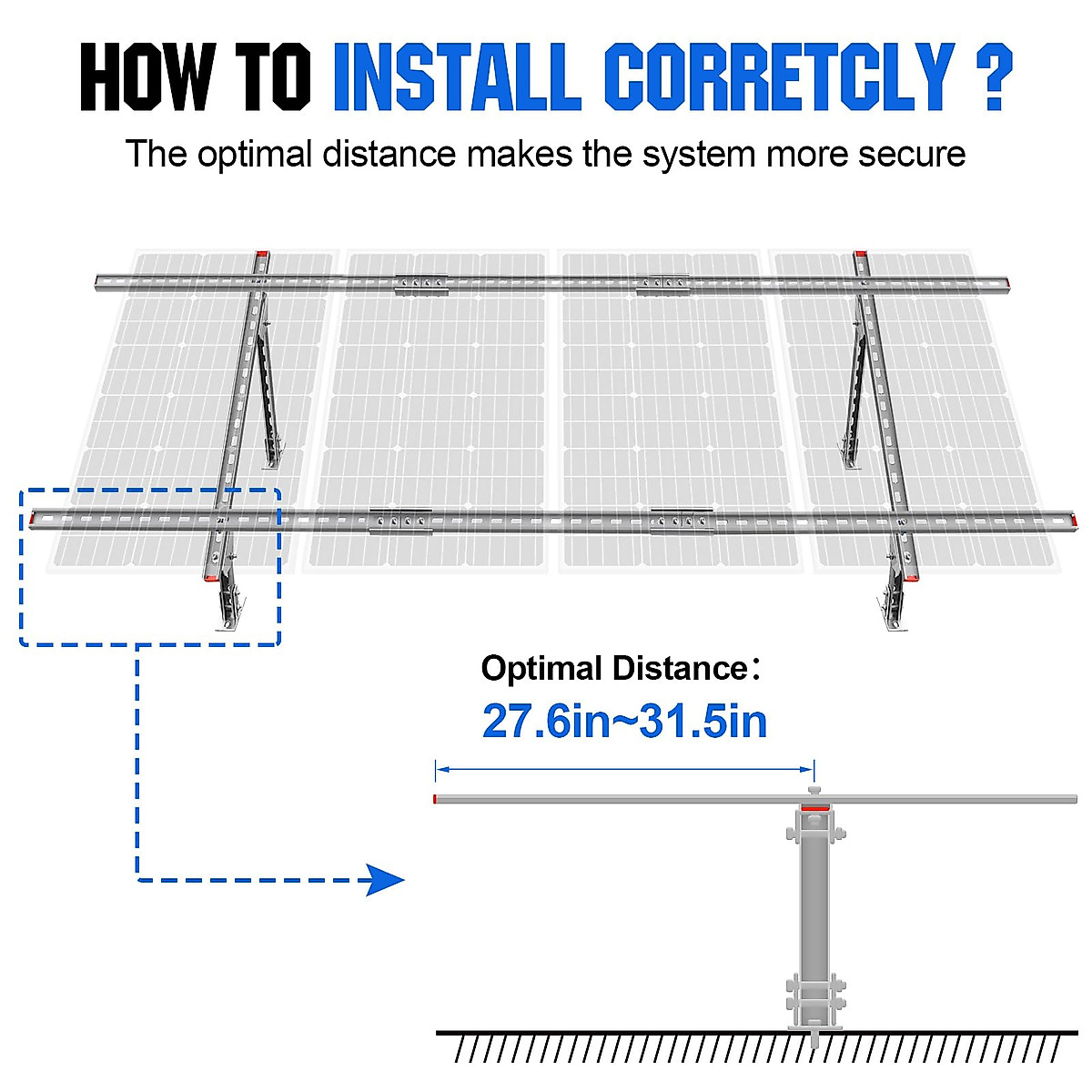 HOW TO INSTALL CORRETCLY ?

The optimal distance makes the system more secure

Optimal Distance：

27.6in~31.5in