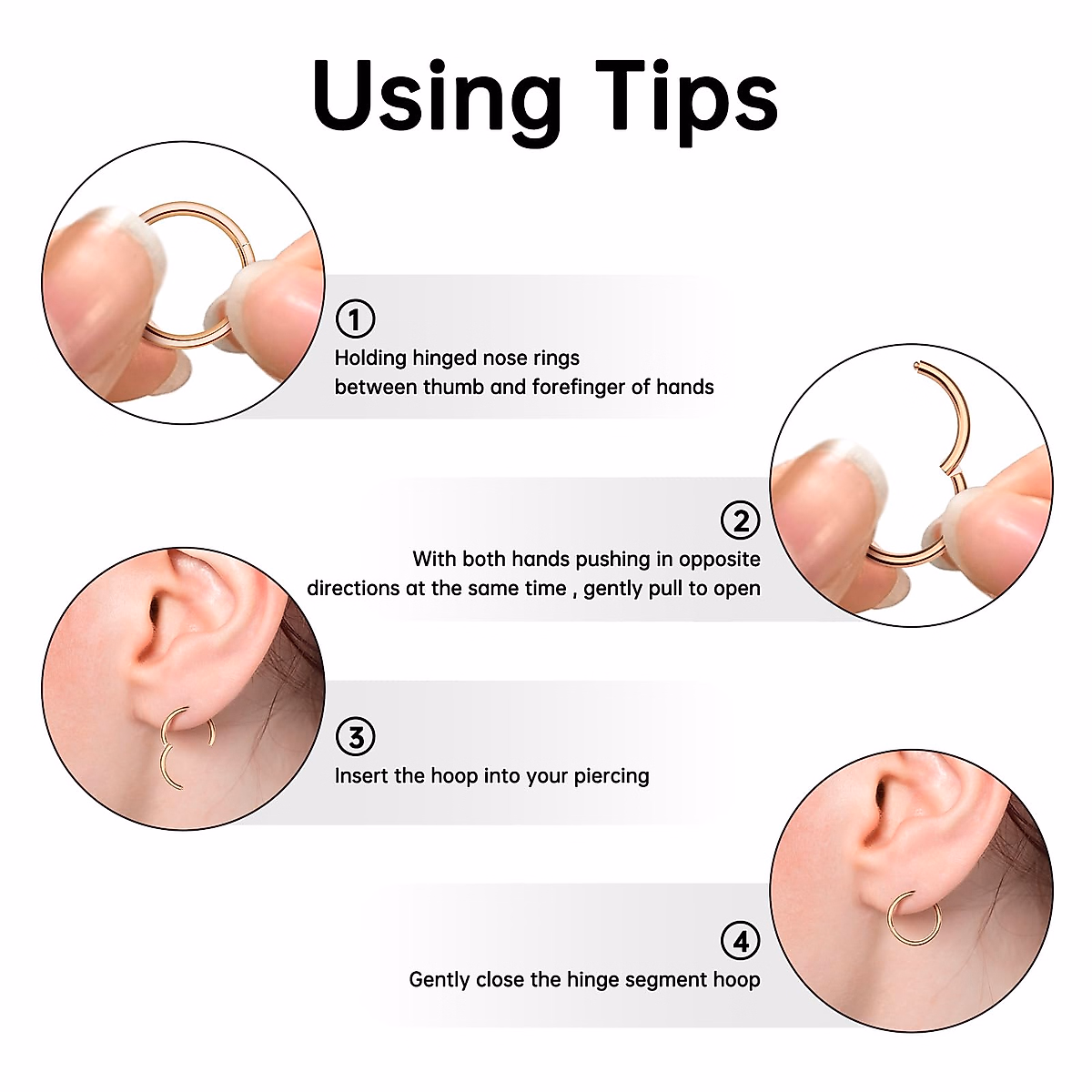 Using Tips

①
Holding hinged nose rings
between thumb and forefinger of hands

②
With both hands pushing in opposite
directions at the same time , gently pull to open

③
Insert the hoop into your piercing

④
Gently close the hinge segment hoop