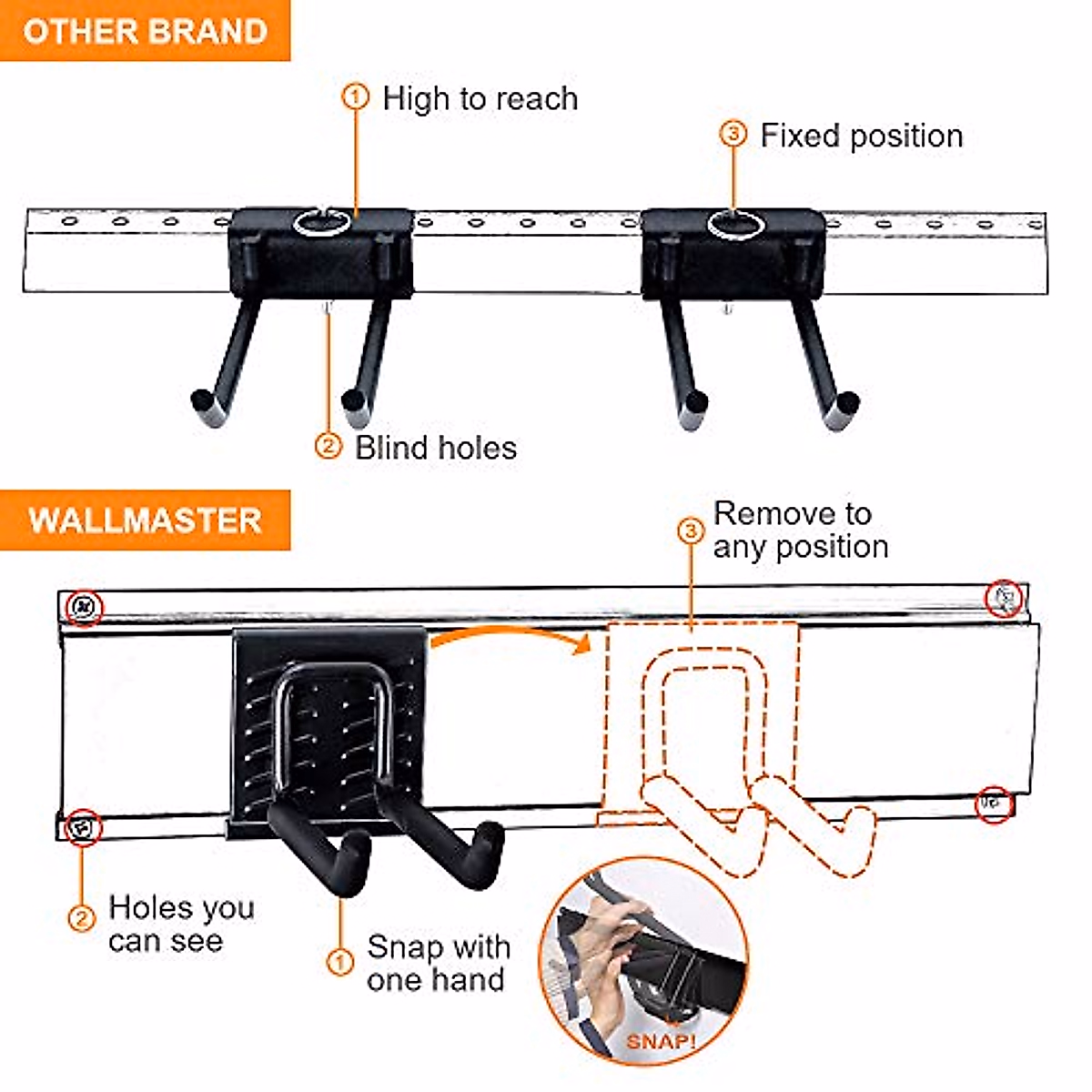 OTHER BRAND

① High to reach

③ Fixed position

② Blind holes

WALLMASTER

③ Remove to any position

② Holes you can see

① Snap with one hand

SNAP!