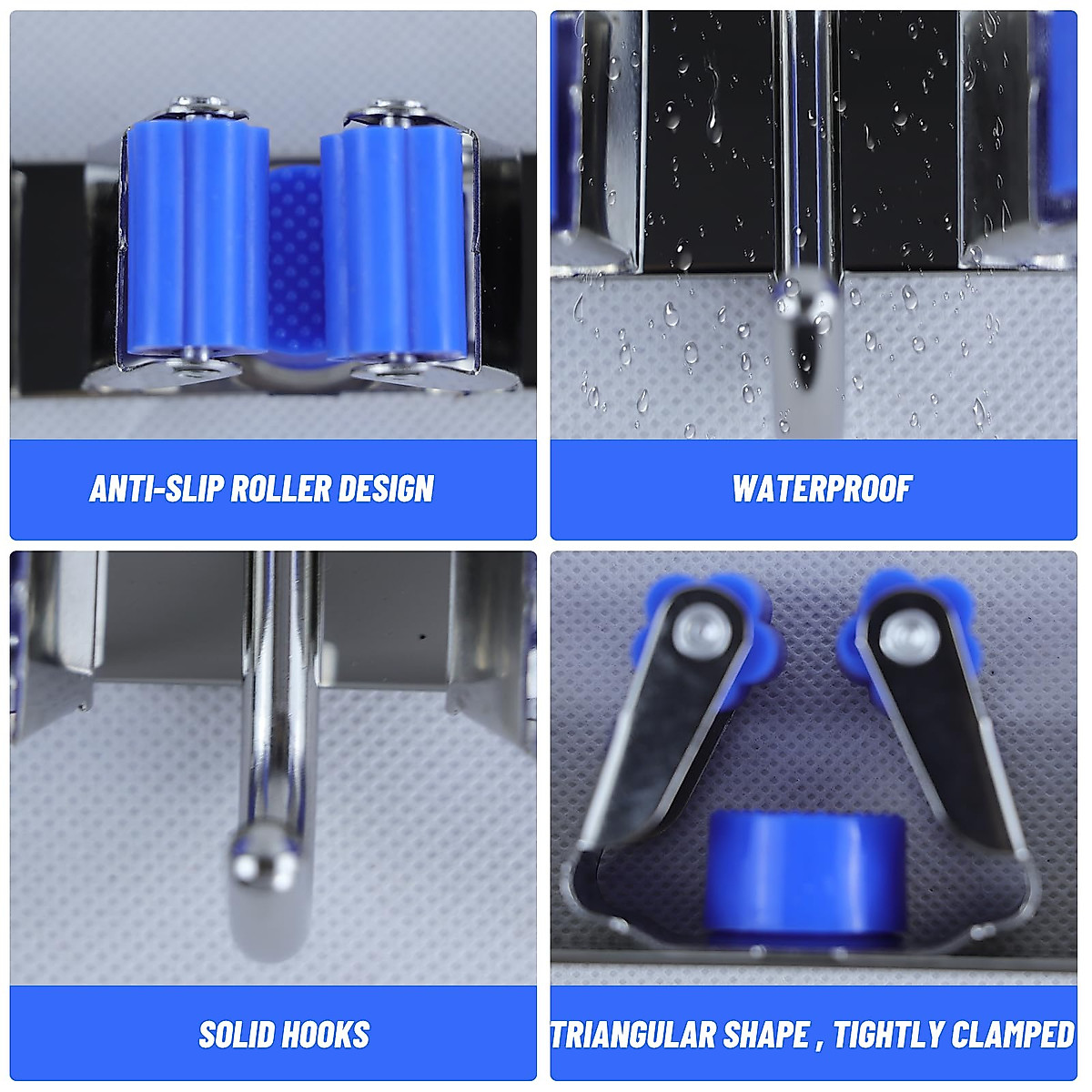 ANTI-SLIP ROLLER DESIGN

WATERPROOF

SOLID HOOKS

TRIANGULAR SHAPE , TIGHTLY CLAMPED