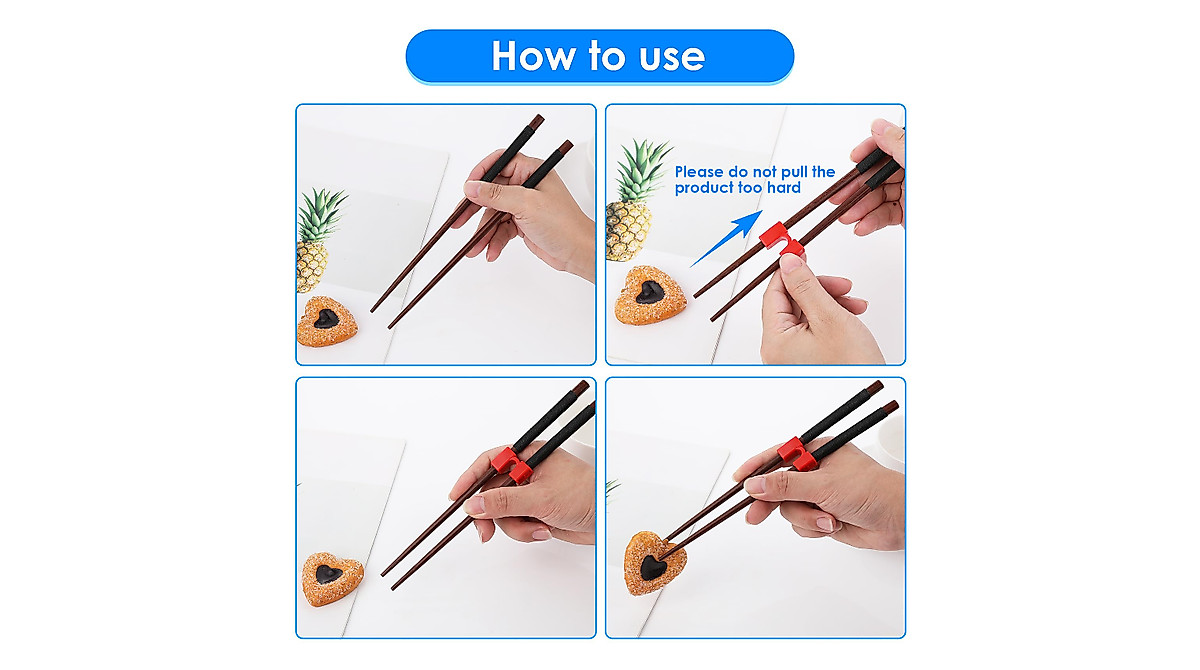 How to use

Please do not pull the product too hard