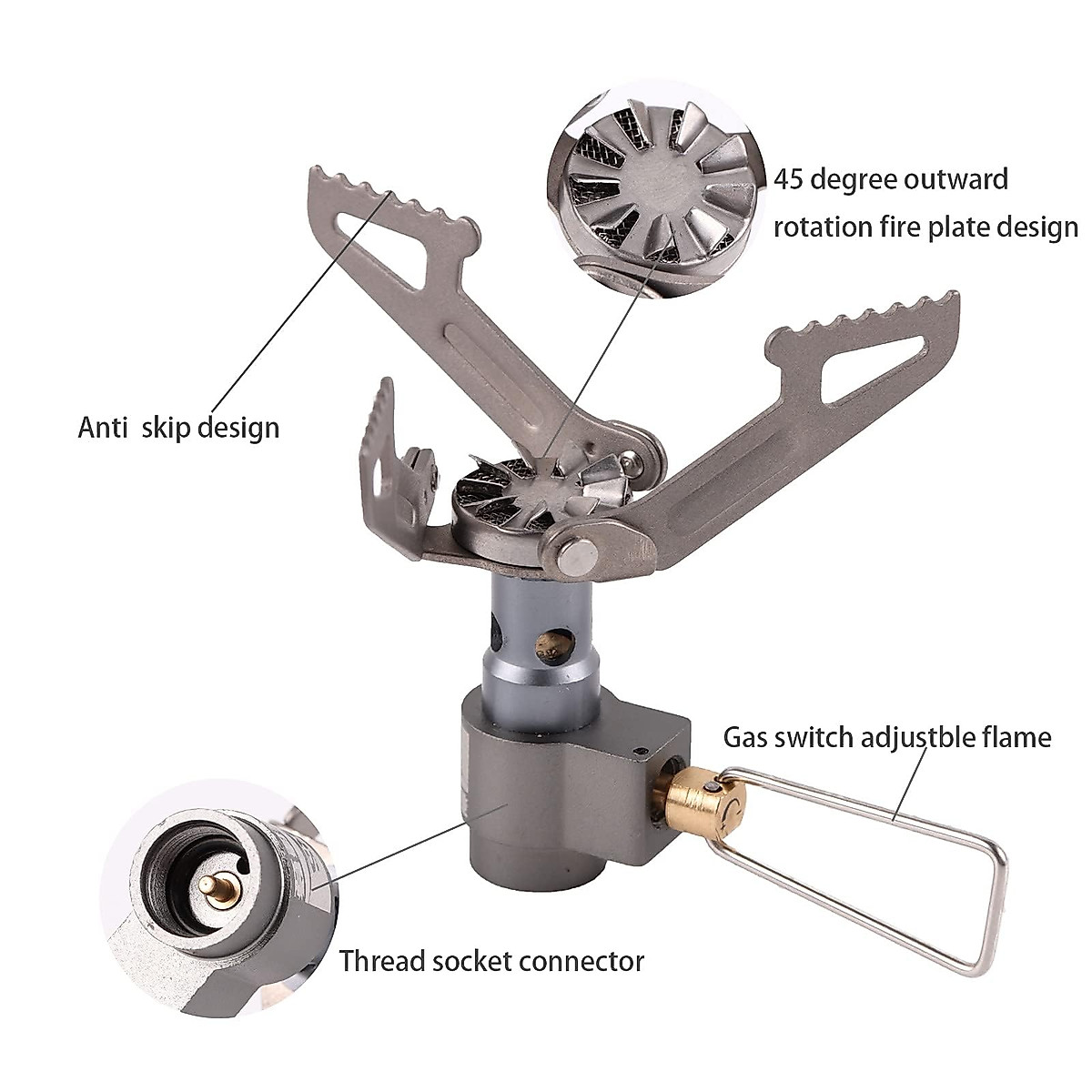 45 degree outward rotation fire plate design

Anti skip design

Gas switch adjustble flame

Thread socket connector