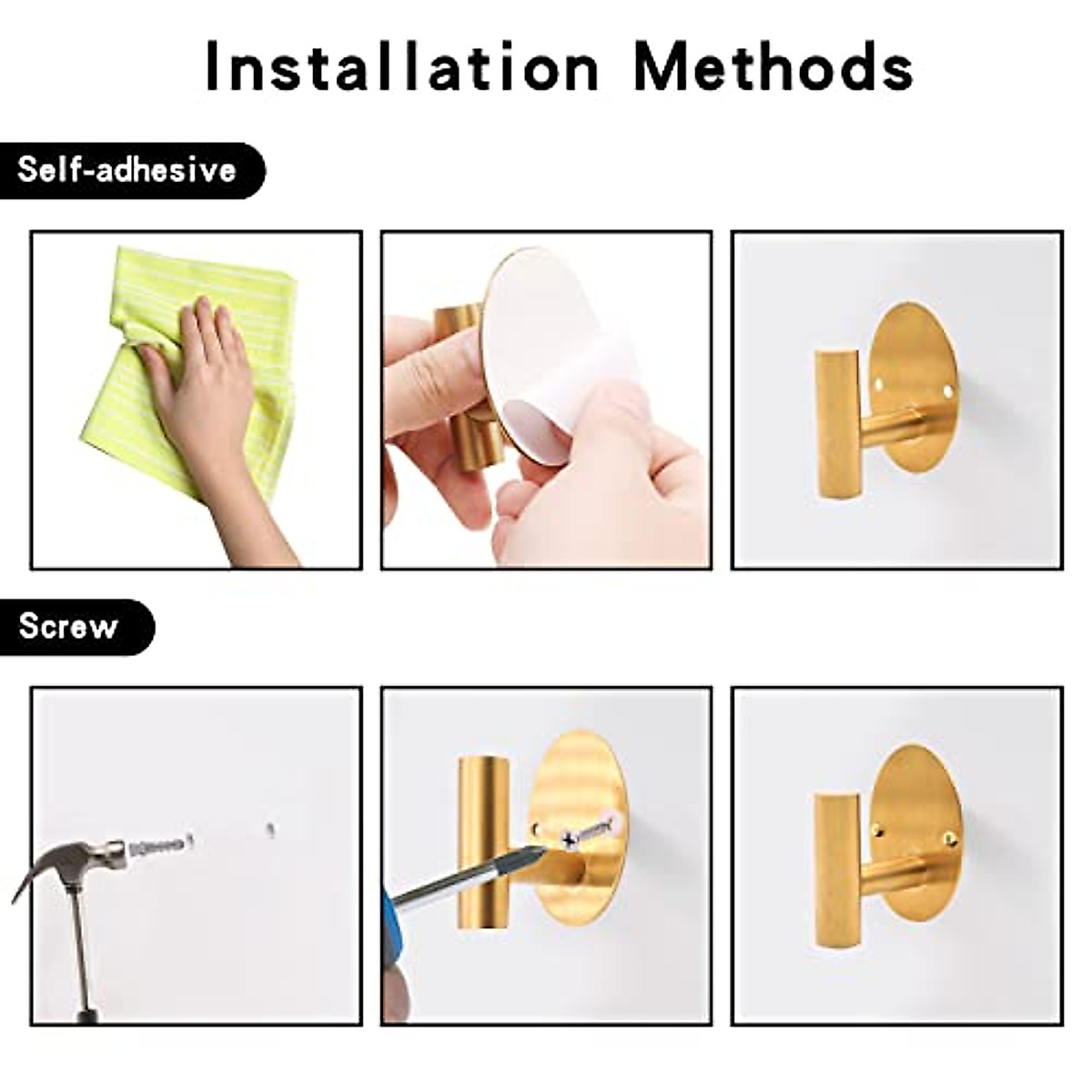 Installation Methods

Self-adhesive

Screw