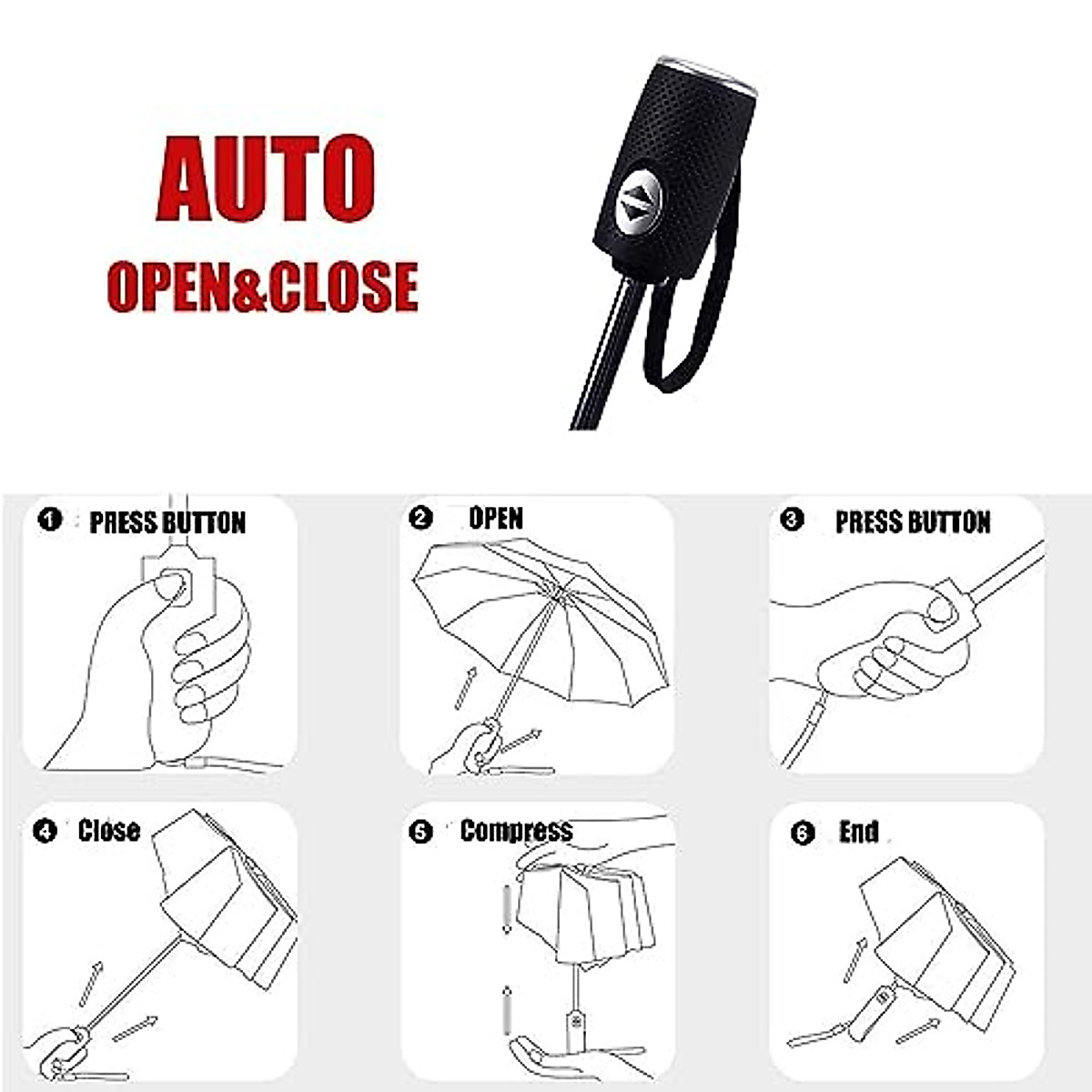 AUTO
OPEN&CLOSE

1 PRESS BUTTON

2 OPEN

3 PRESS BUTTON

4 Close

5 Compress

6 End