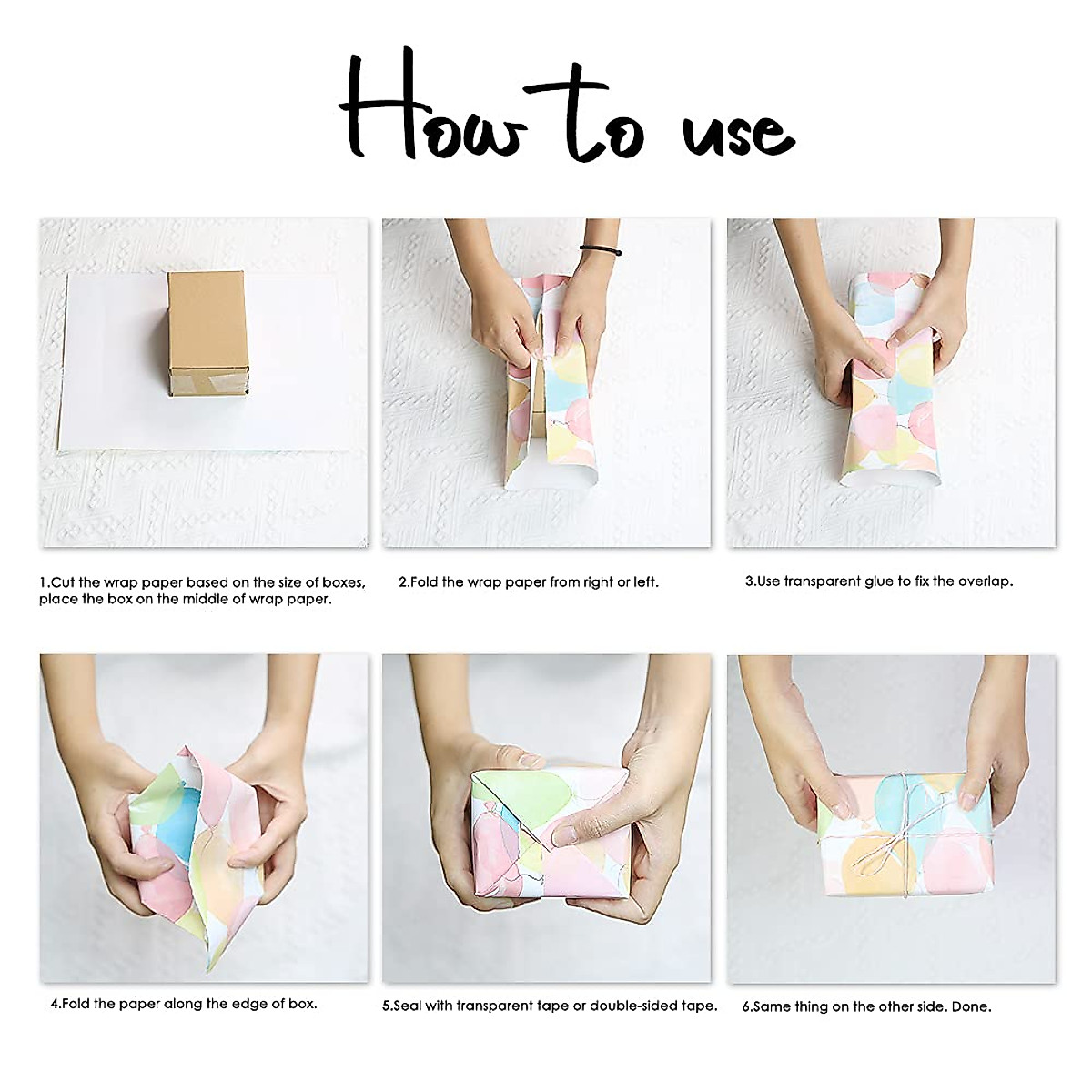 How to use

1.Cut the wrap paper based on the size of boxes, place the box on the middle of wrap paper.

2.Fold the wrap paper from right or left.

3.Use transparent glue to fix the overlap.

4.Fold the paper along the edge of box.

5.Seal with transparent tape or double-sided tape.

6.Same thing on the other side. Done.