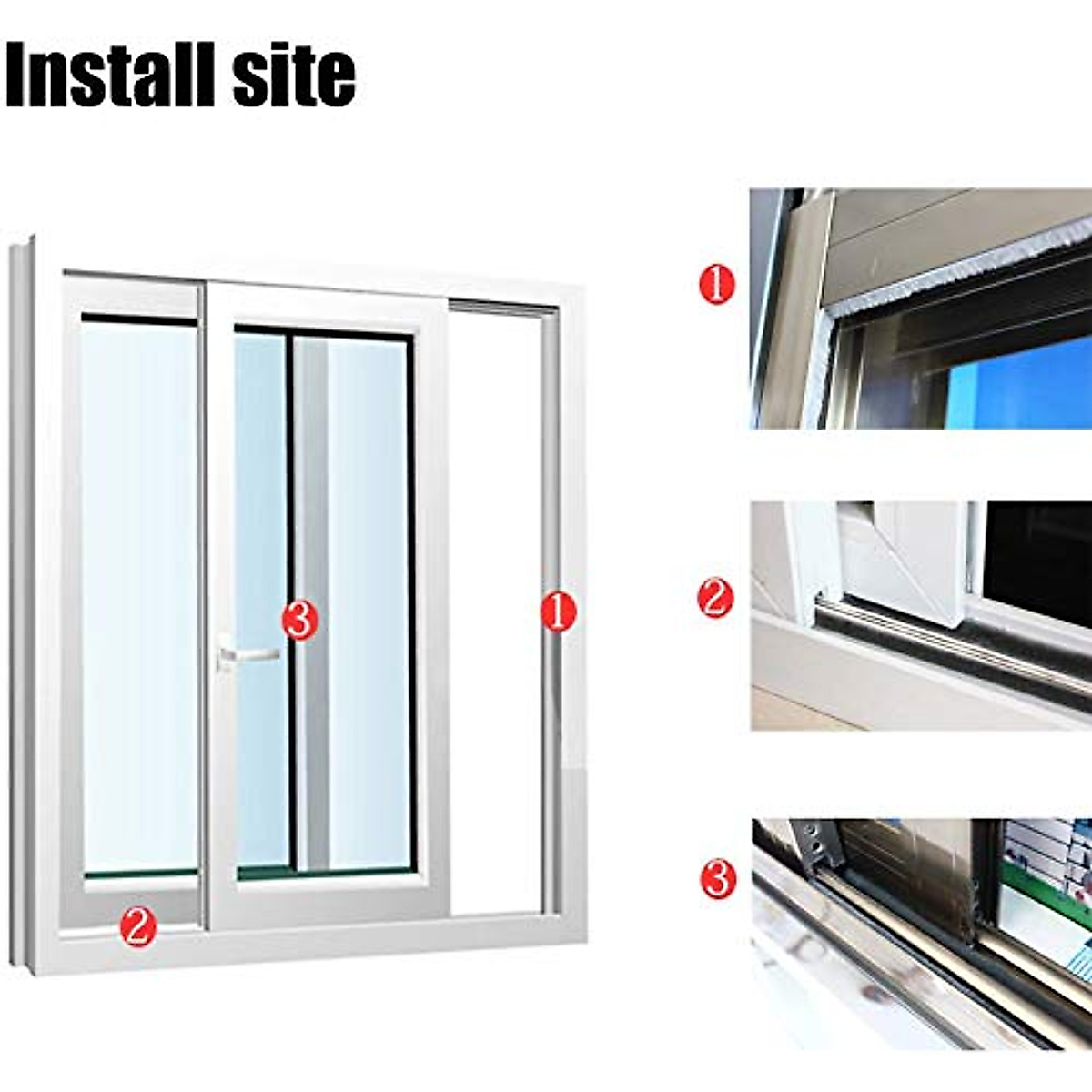 Install site

3

1

2

1

2

3