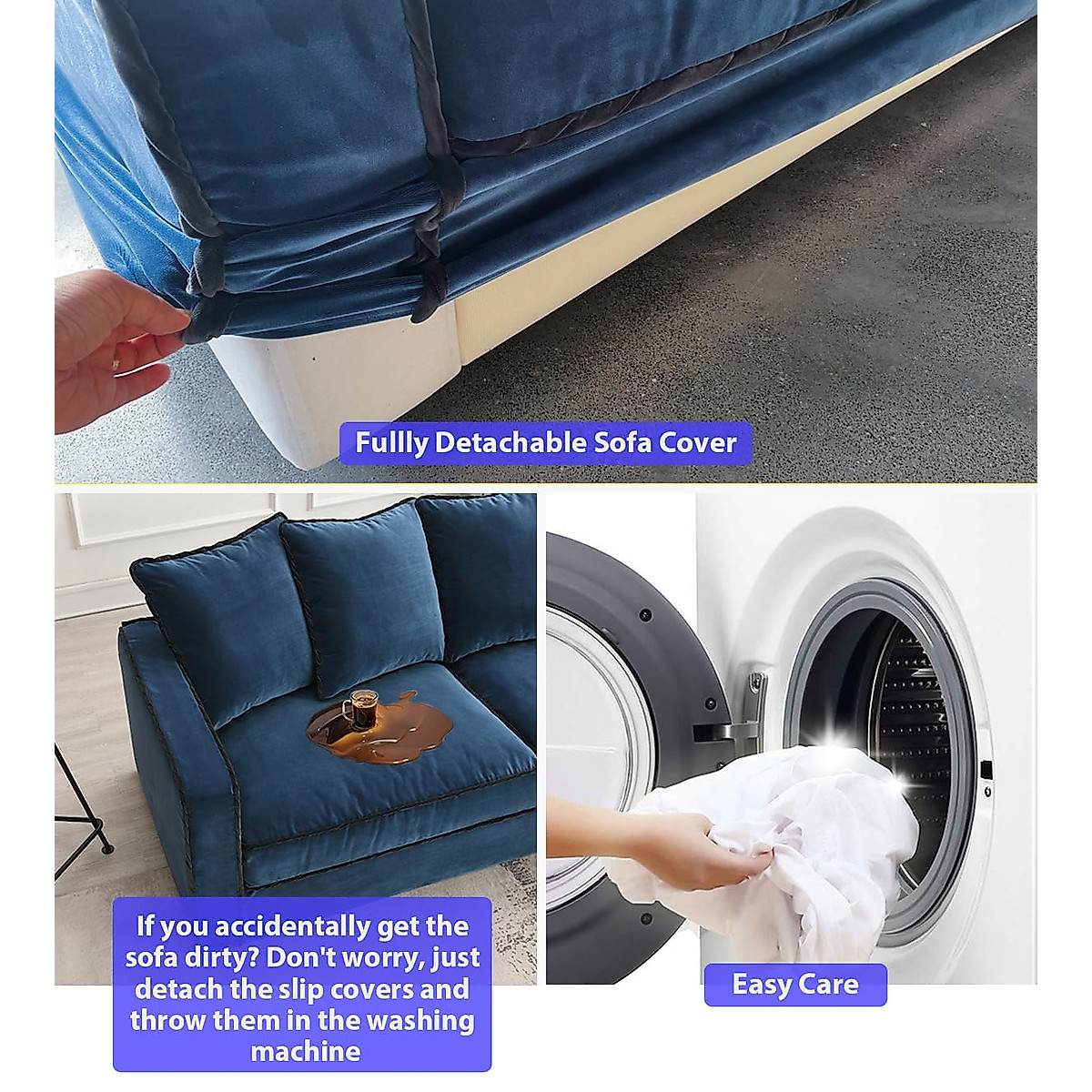 Fullly Detachable Sofa Cover

If you accidentally get the sofa dirty? Don't worry, just detach the slip covers and throw them in the washing machine

Easy Care