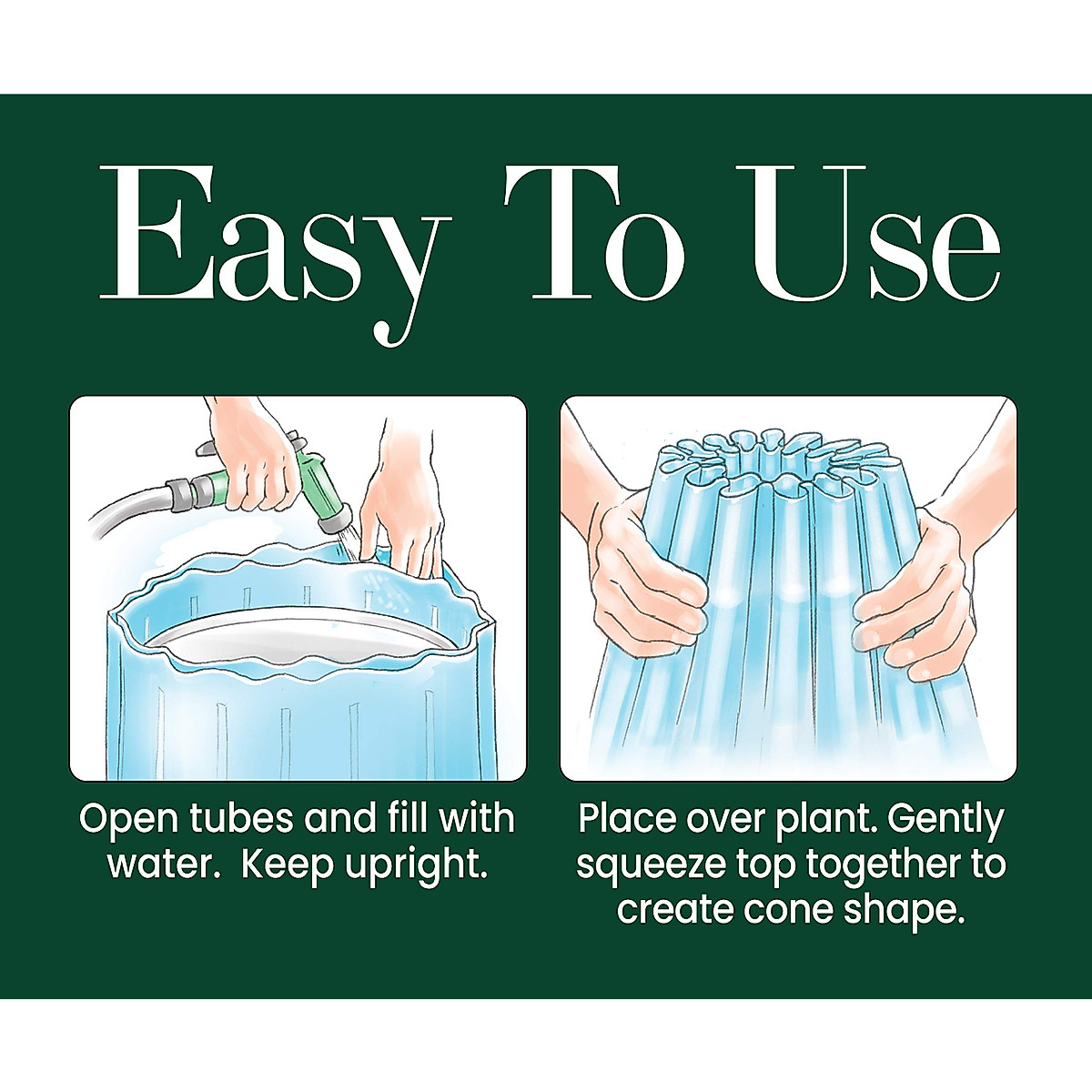 Easy To Use

Open tubes and fill with water.  Keep upright.

Place over plant. Gently squeeze top together to create cone shape.