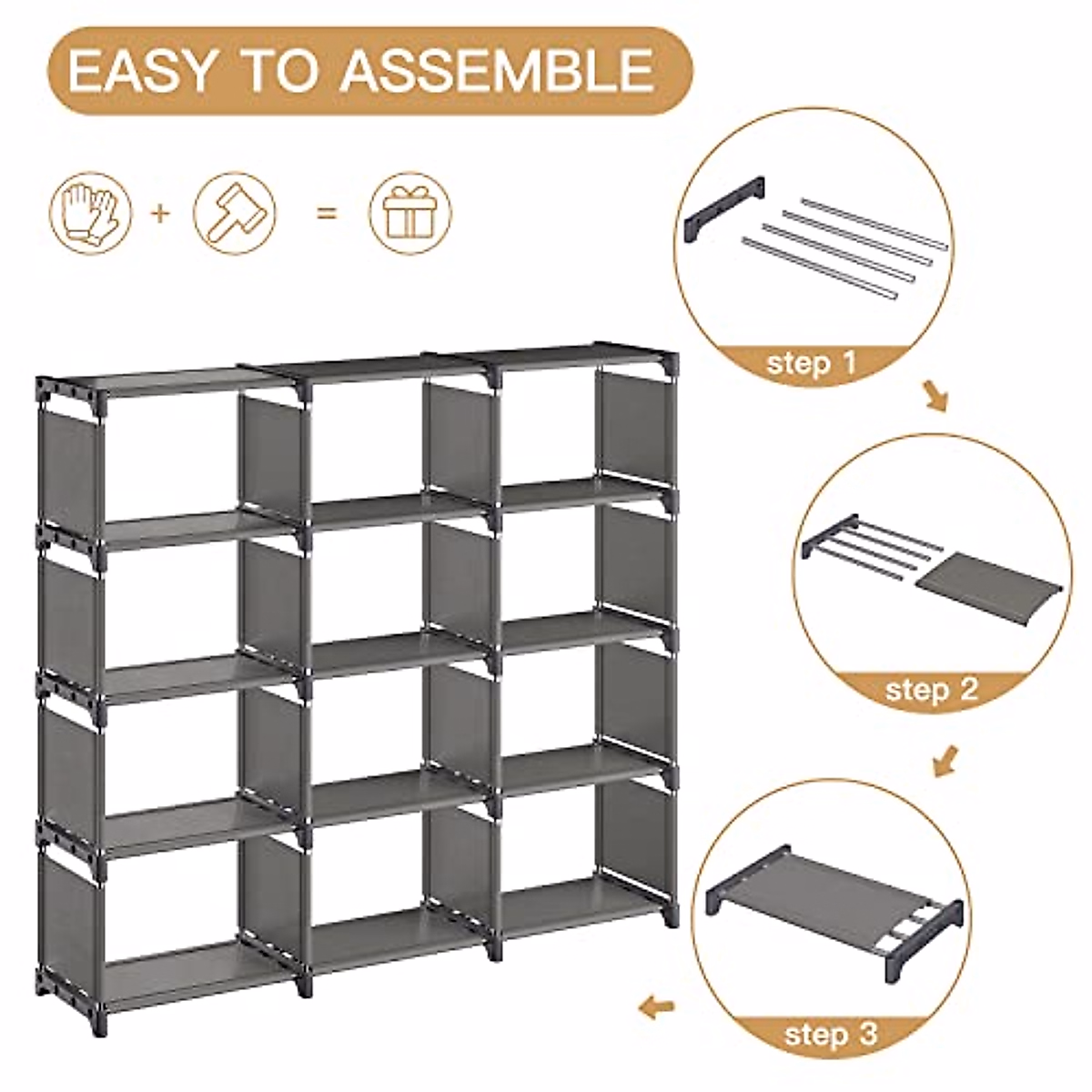 EASY TO ASSEMBLE

+ =

step 1

step 2

step 3