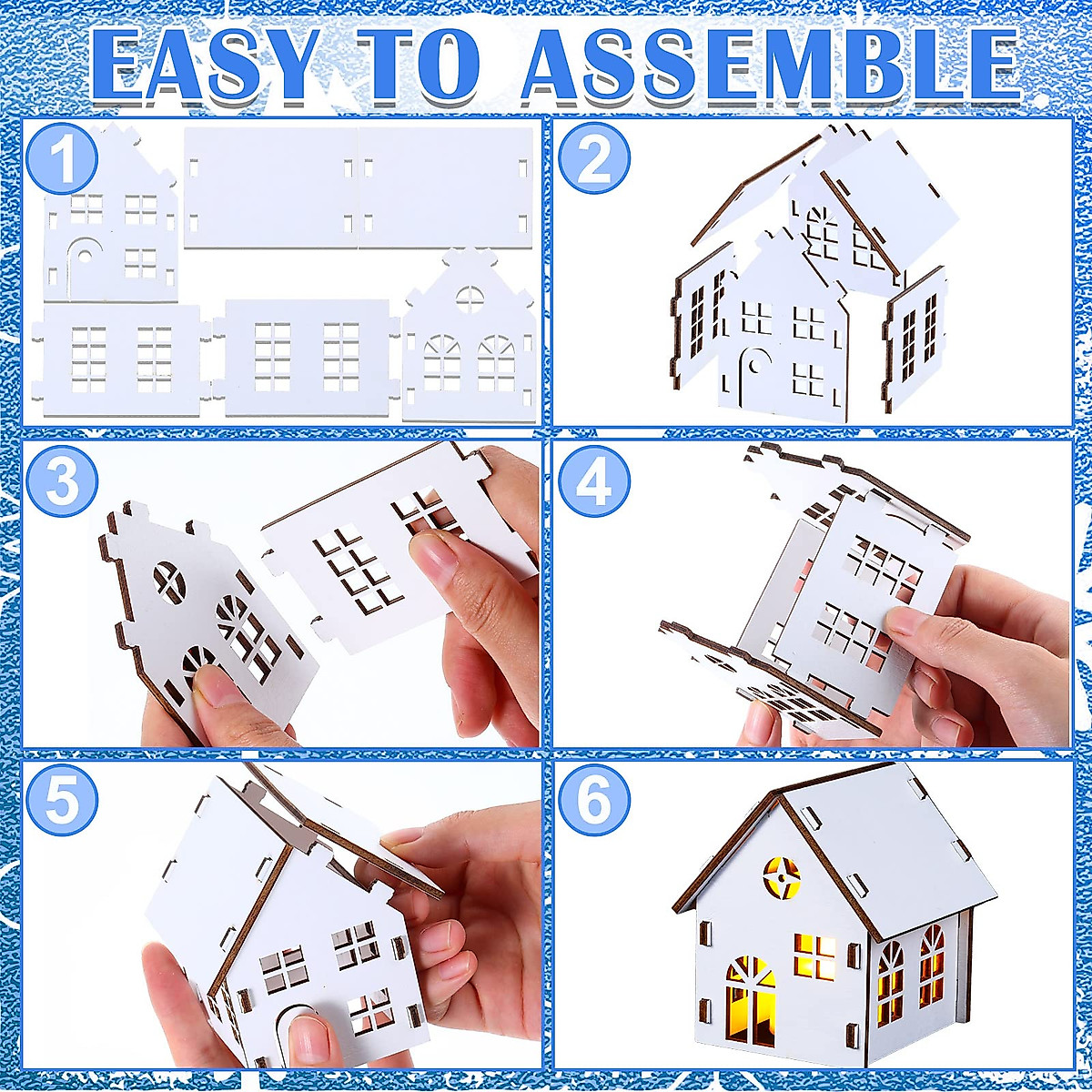 EASY TO ASSEMBLE

1

2

3

4

5

6