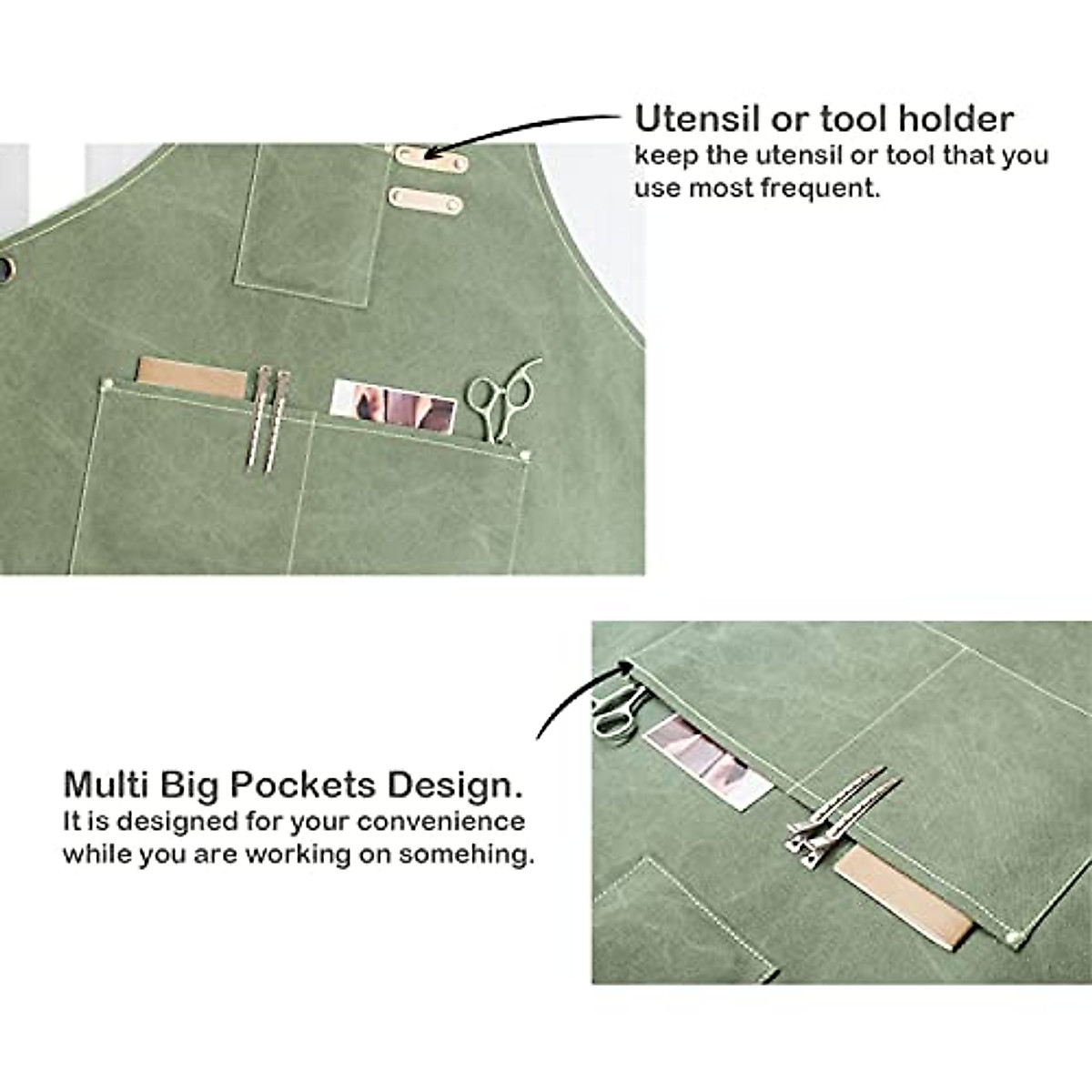 Utensil or tool holder
keep the utensil or tool that you use most frequent.

Multi Big Pockets Design.
It is designed for your convenience while you are working on somehing.