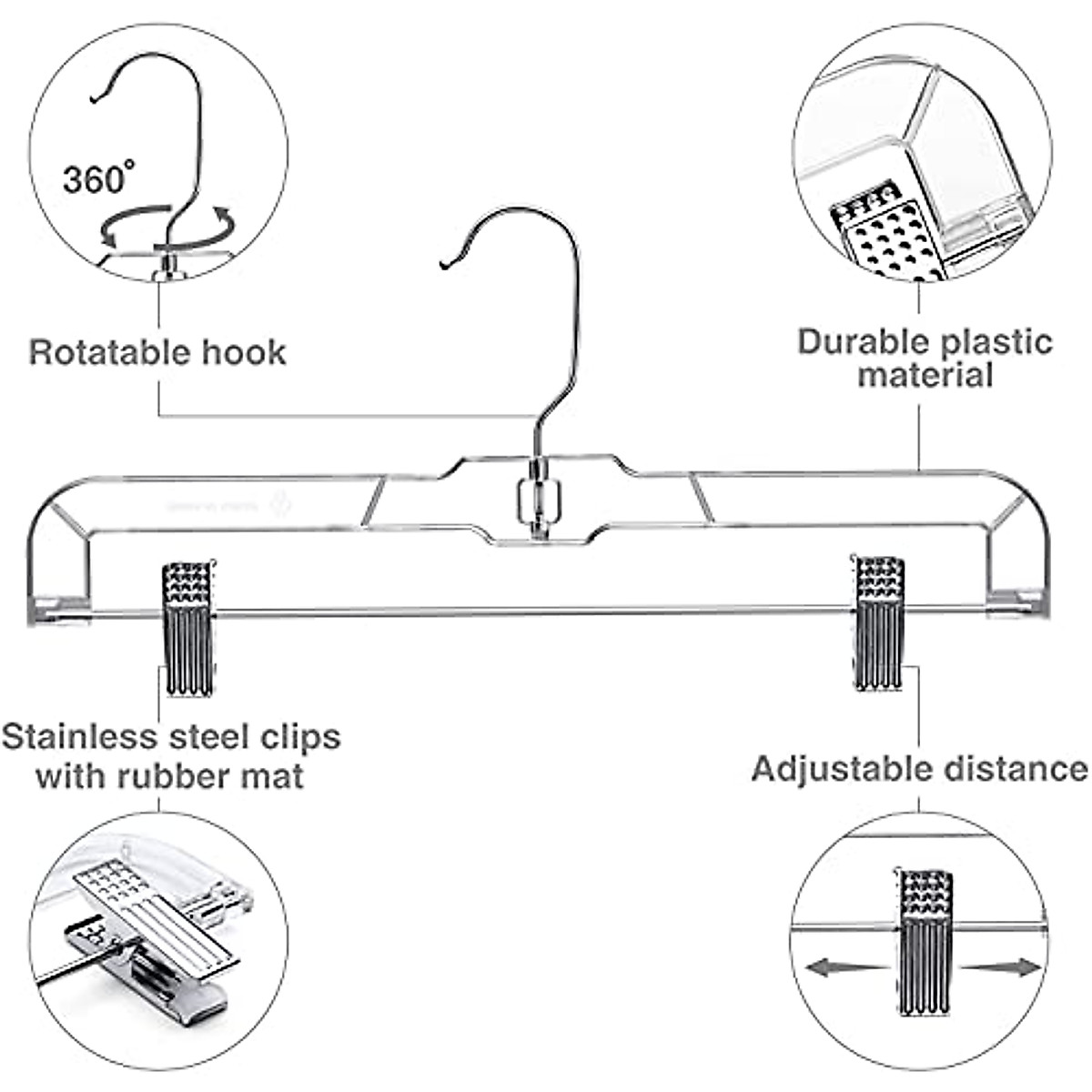 360°

Rotatable hook

Durable plastic material

Stainless steel clips with rubber mat

Adjustable distance