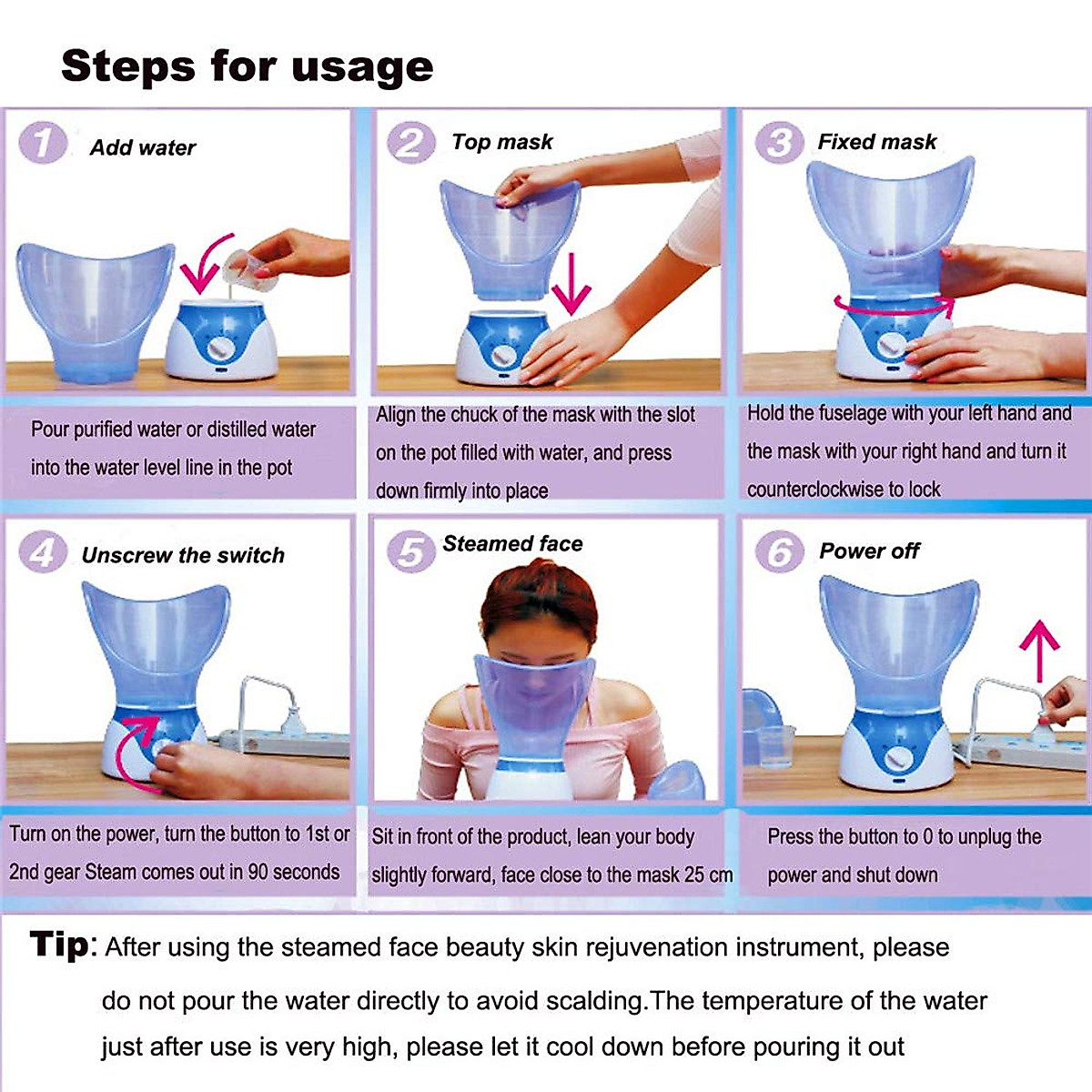 Steps for usage

1 Add water

Pour purified water or distilled water into the water level line in the pot

2 Top mask

Align the chuck of the mask with the slot on the pot filled with water, and press down firmly into place

3 Fixed mask

Hold the fuselage with your left hand and the mask with your right hand and turn it counterclockwise to lock

4 Unscrew the switch

Turn on the power, turn the button to 1st or 2nd gear Steam comes out in 90 seconds

5 Steamed face

Sit in front of the product, lean your body slightly forward, face close to the mask 25 cm

6 Power off

Press the button to 0 to unplug the power and shut down

Tip: After using the steamed face beauty skin rejuvenation instrument, please do not pour the water directly to avoid scalding.The temperature of the water just after use is very high, please let it cool down before pouring it out