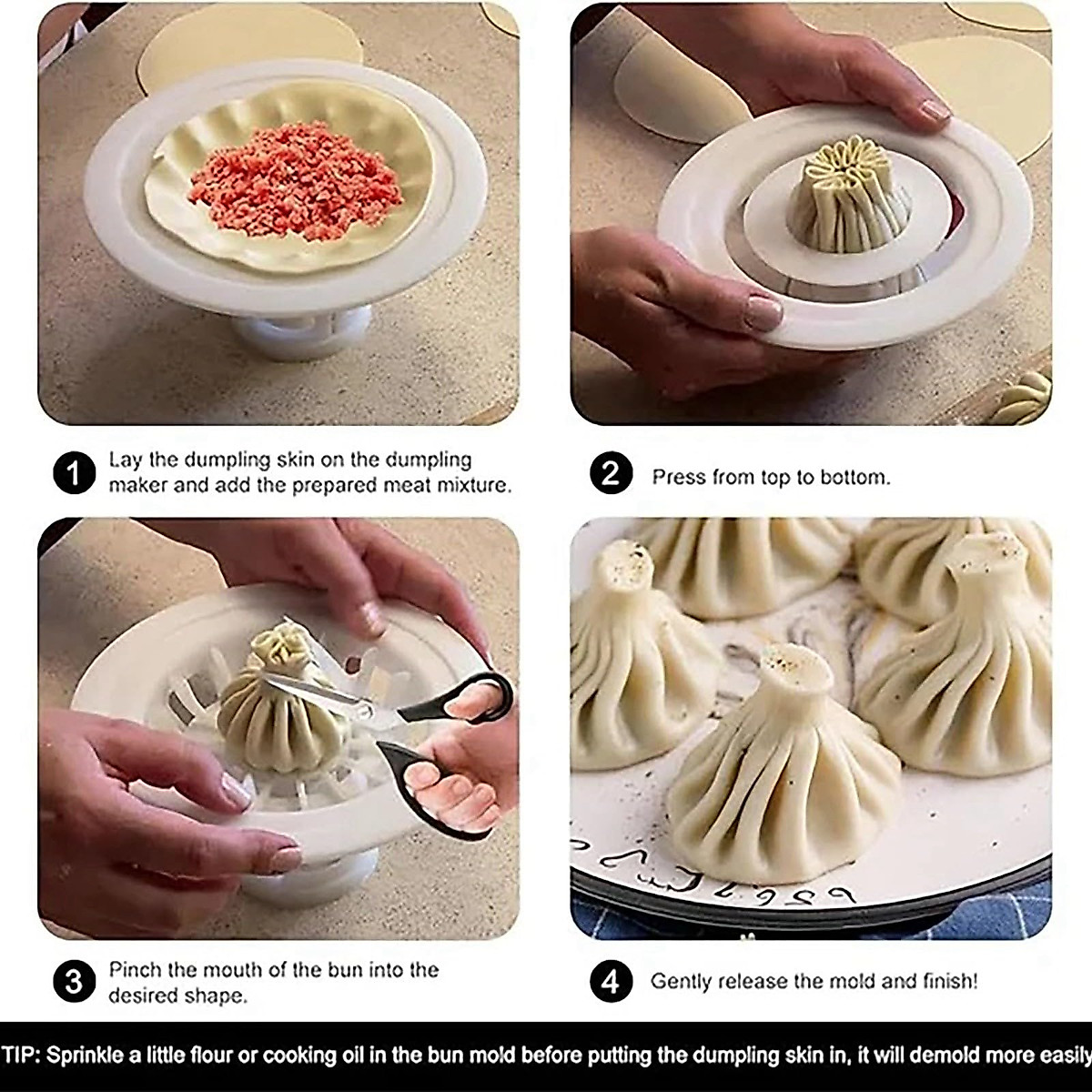 1 Lay the dumpling skin on the dumpling maker and add the prepared meat mixture.

2 Press from top to bottom.

3 Pinch the mouth of the bun into the desired shape.

4 Gently release the mold and finish!

TIP: Sprinkle a little flour or cooking oil in the bun mold before putting the dumpling skin in, it will demold more easily