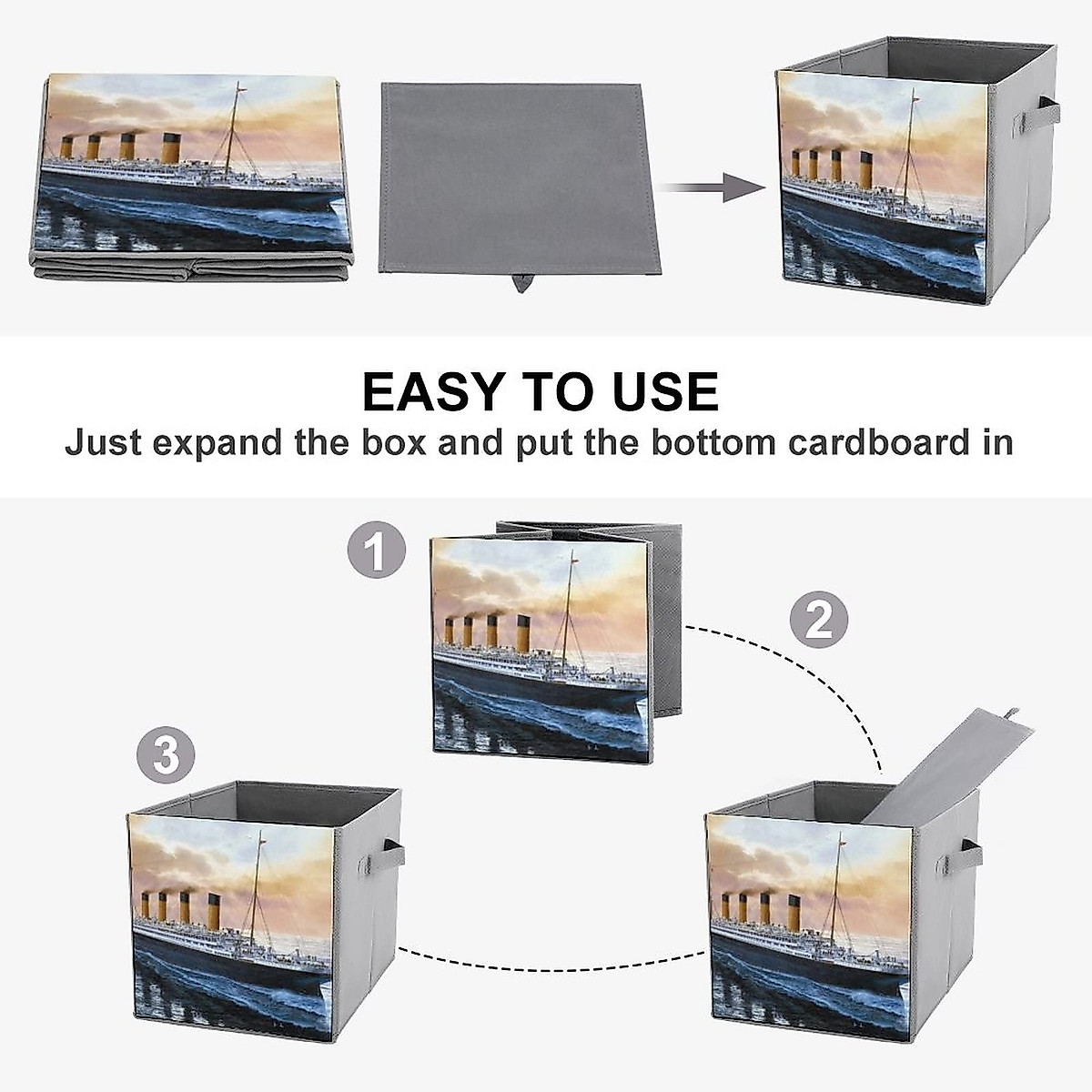 EASY TO USE
Just expand the box and put the bottom cardboard in

1

2

3