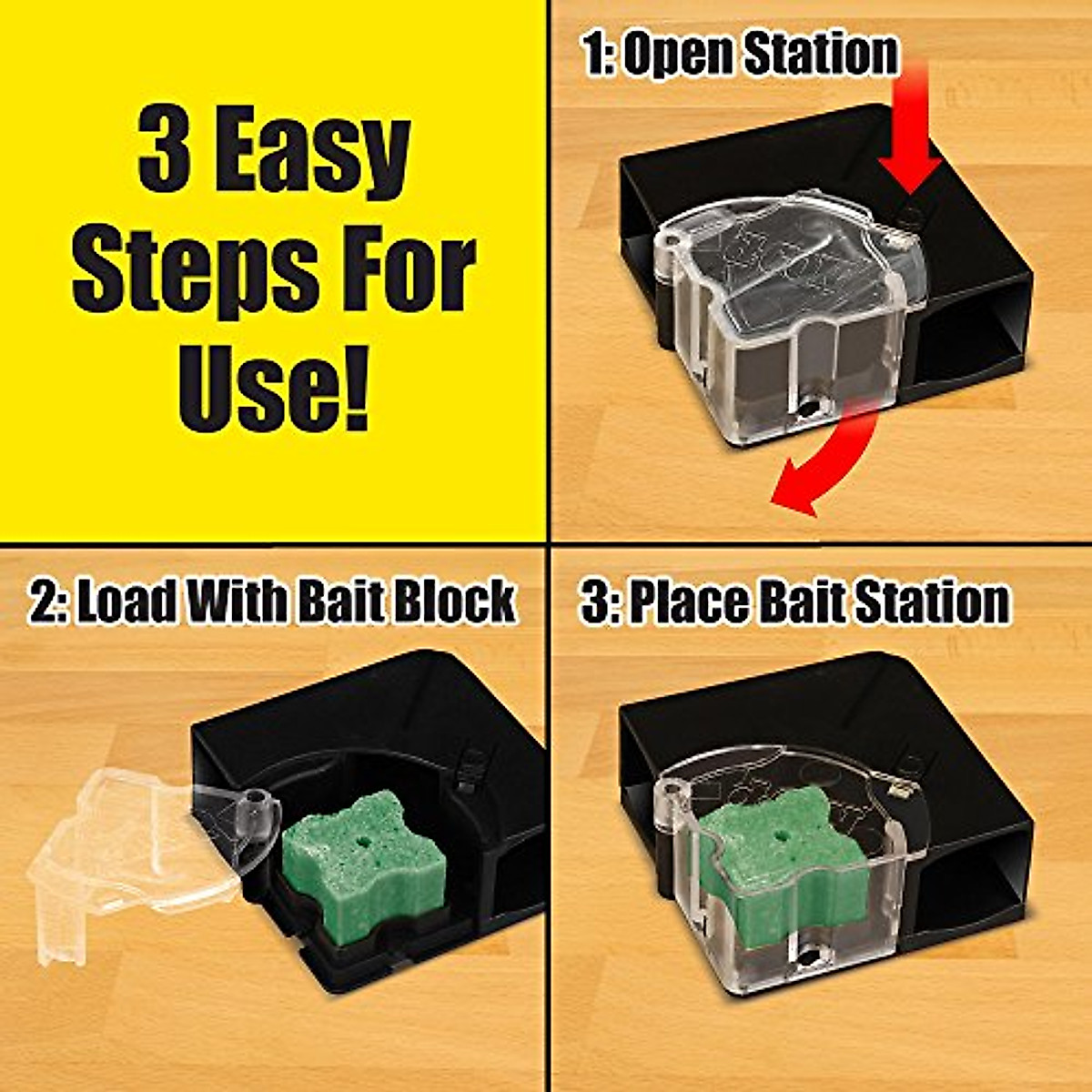 3 Easy Steps For Use!

1: Open Station

2: Load With Bait Block

3: Place Bait Station