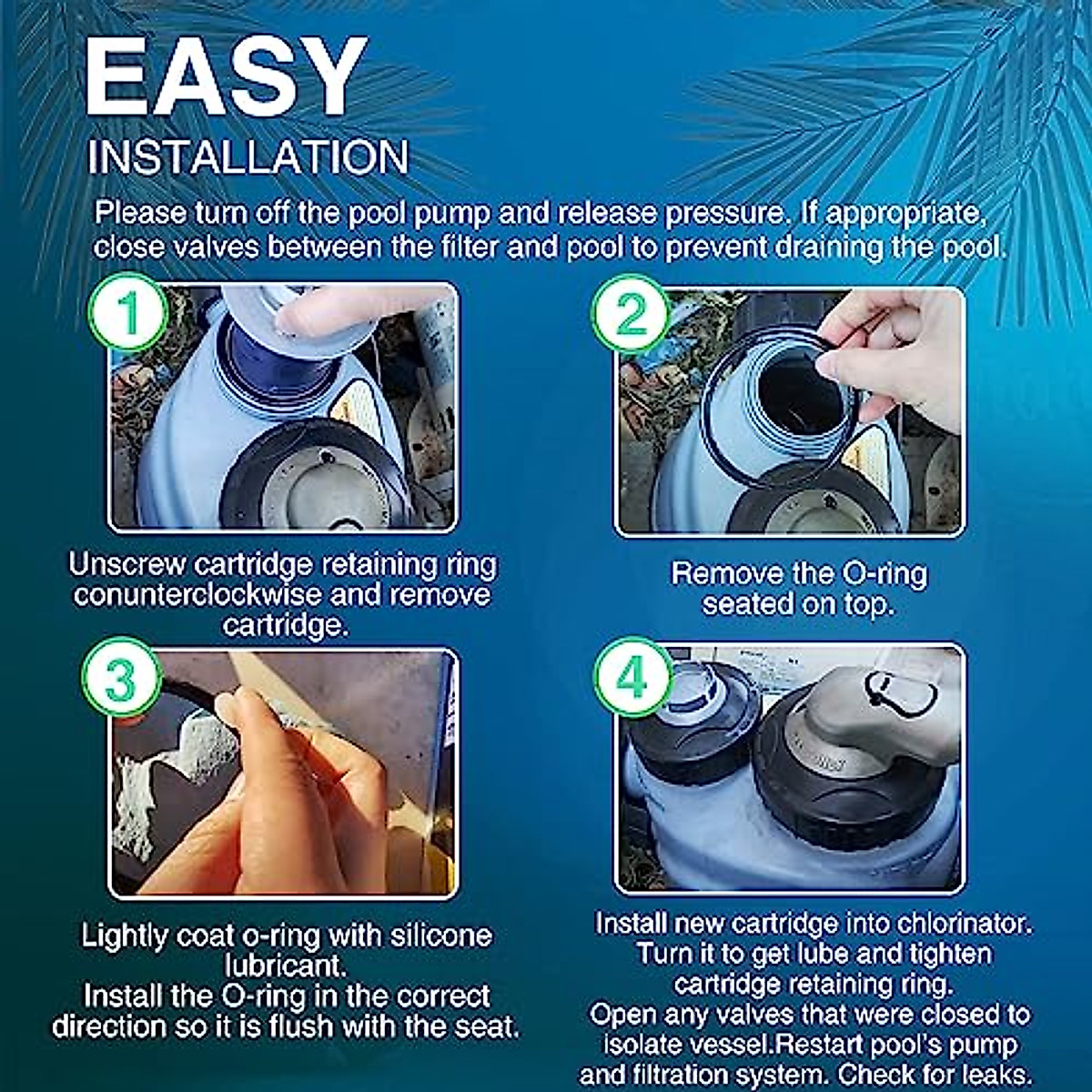 EASY
INSTALLATION

Please turn off the pool pump and release pressure. If appropriate, close valves between the filter and pool to prevent draining the pool.

1

Unscrew cartridge retaining ring conunterclockwise and remove cartridge.

2

Remove the O-ring seated on top.

3

Lightly coat o-ring with silicone lubricant.
Install the O-ring in the correct direction so it is flush with the seat.

4

Install new cartridge into chlorinator. Turn it to get lube and tighten cartridge retaining ring.
Open any valves that were closed to isolate vessel.Restart pool's pump and filtration system. Check for leaks.