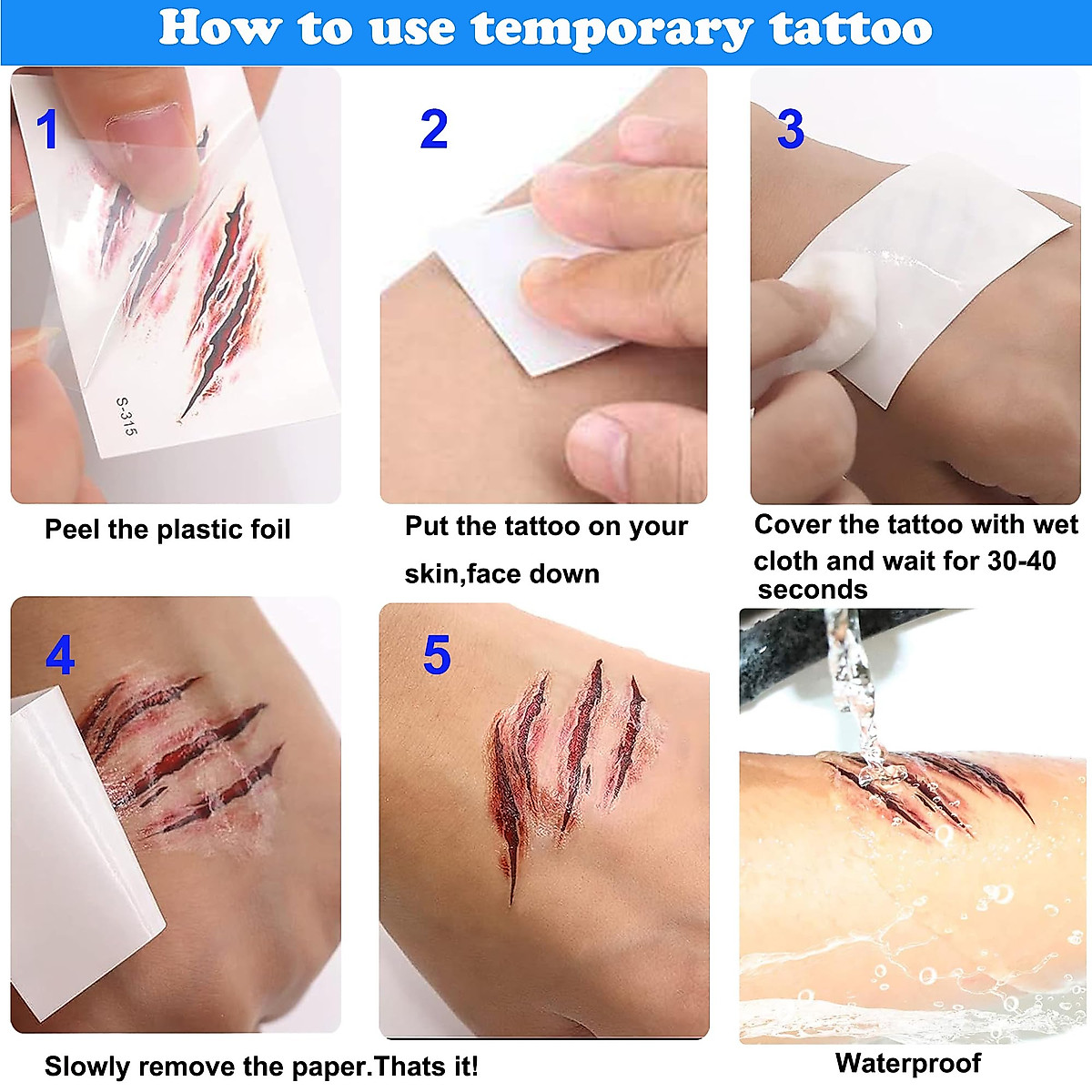 How to use temporary tattoo

1

S-315

Peel the plastic foil

2

Put the tattoo on your skin,face down

3

Cover the tattoo with wet cloth and wait for 30-40 seconds

4

Slowly remove the paper.Thats it!

5

Waterproof