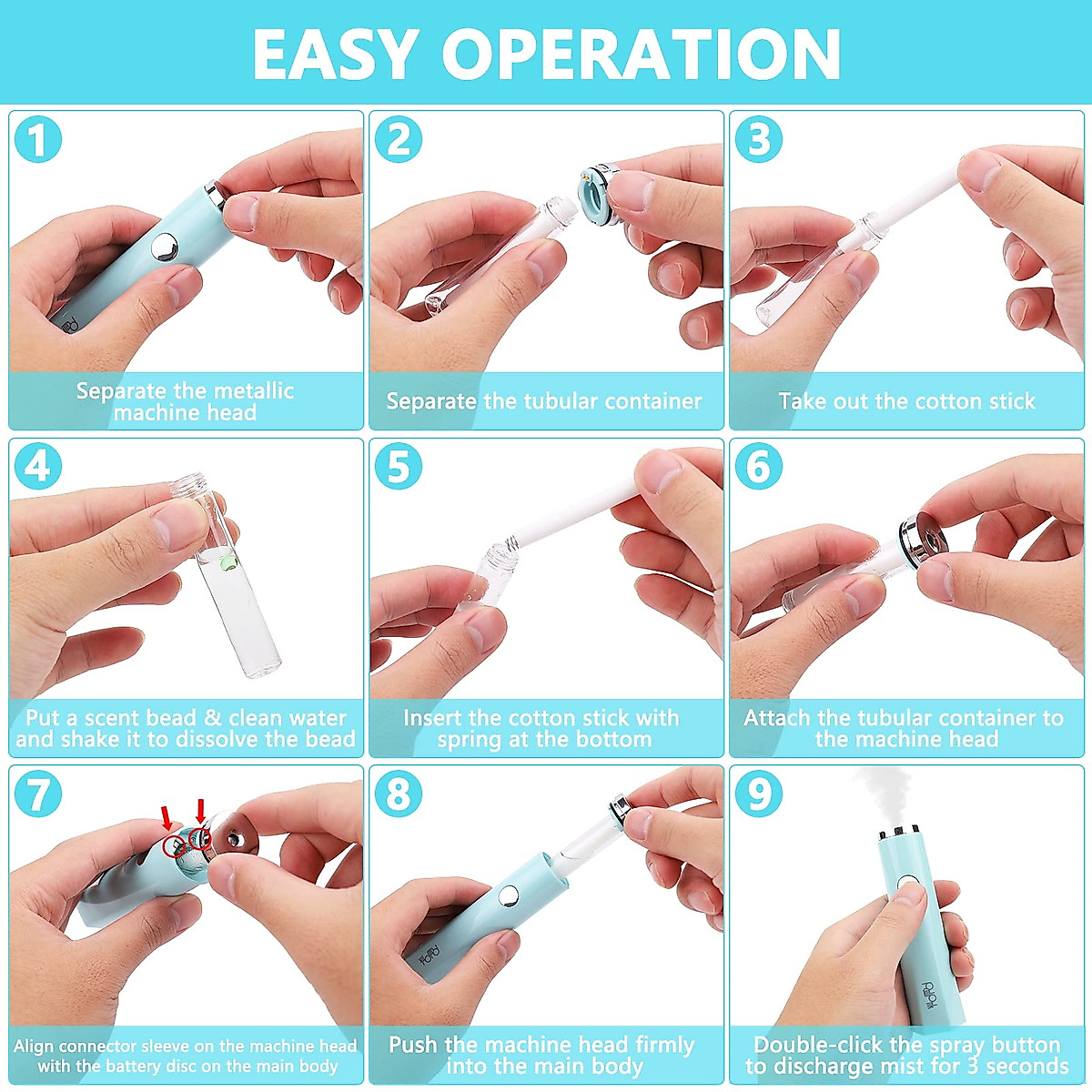 EASY OPERATION

1
Separate the metallic machine head

2
Separate the tubular container

3
Take out the cotton stick

4
Put a scent bead & clean water and shake it to dissolve the bead

5
Insert the cotton stick with spring at the bottom

6
Attach the tubular container to the machine head

7
Align connector sleeve on the machine head with the battery disc on the main body

8
Push the machine head firmly into the main body

9
Double-click the spray button to discharge mist for 3 seconds