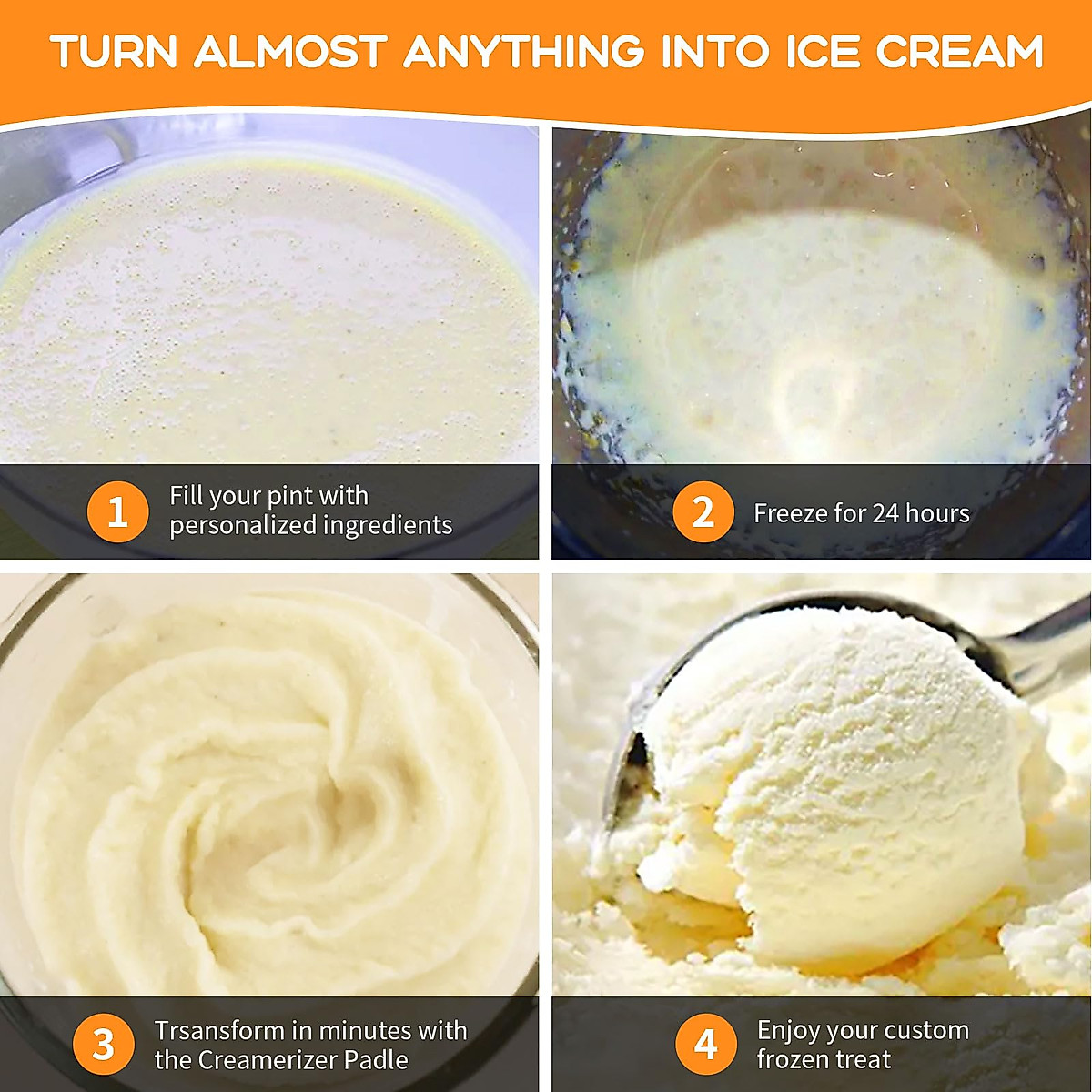 TURN ALMOST ANYTHING INTO ICE CREAM

1 Fill your pint with personalized ingredients

2 Freeze for 24 hours

3 Trsansform in minutes with the Creamerizer Padle

4 Enjoy your custom frozen treat