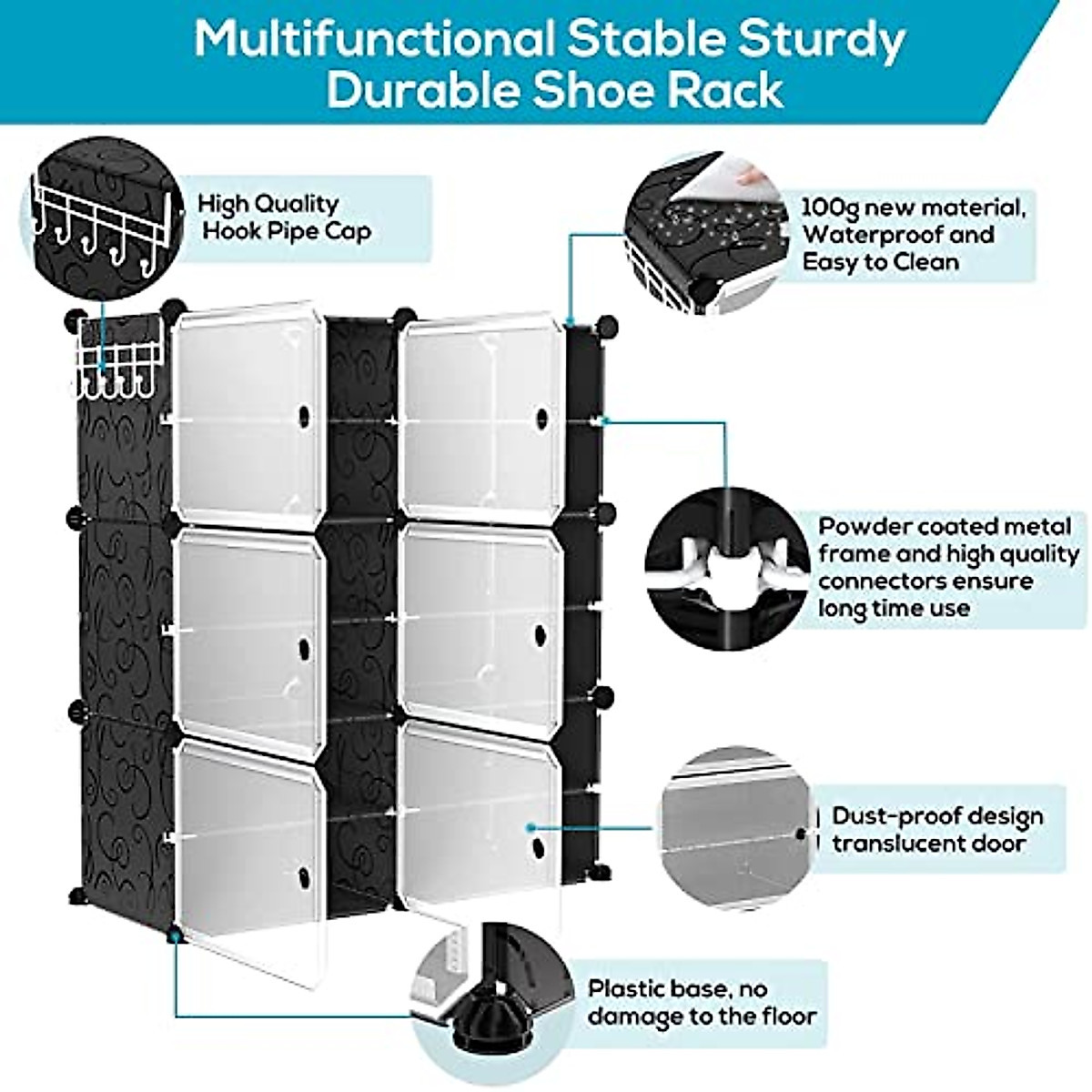 Multifunctional Stable Sturdy Durable Shoe Rack

High Quality Hook Pipe Cap

100g new material, Waterproof and Easy to Clean

Powder coated metal frame and high quality connectors ensure long time use

Dust-proof design translucent door

Plastic base, no damage to the floor