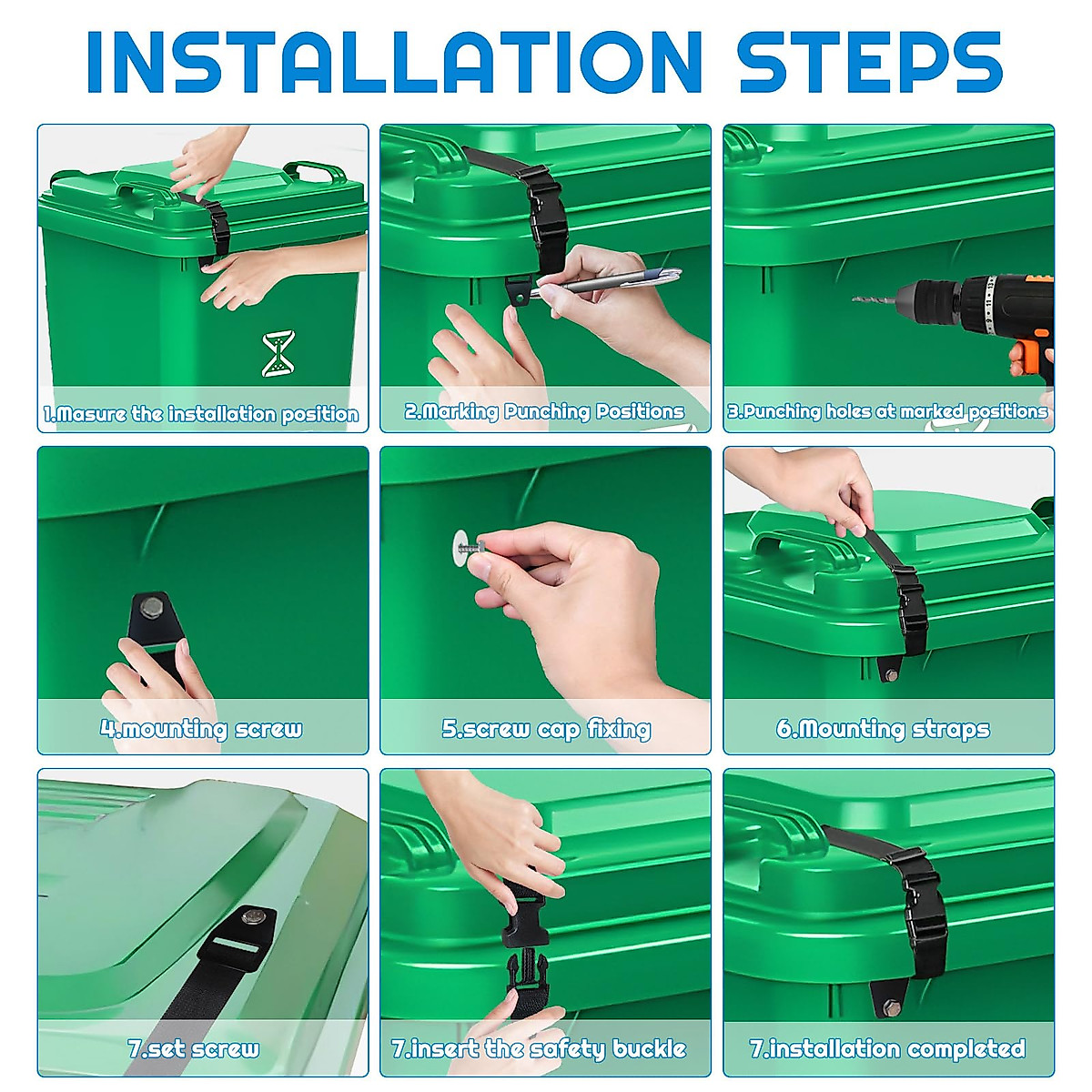 INSTALLATION STEPS

1.Masure the installation position

2.Marking Punching Positions

3.Punching holes at marked positions

4.mounting screw

5.screw cap fixing

6.Mounting straps

7.set screw

7.insert the safety buckle

7.installation completed